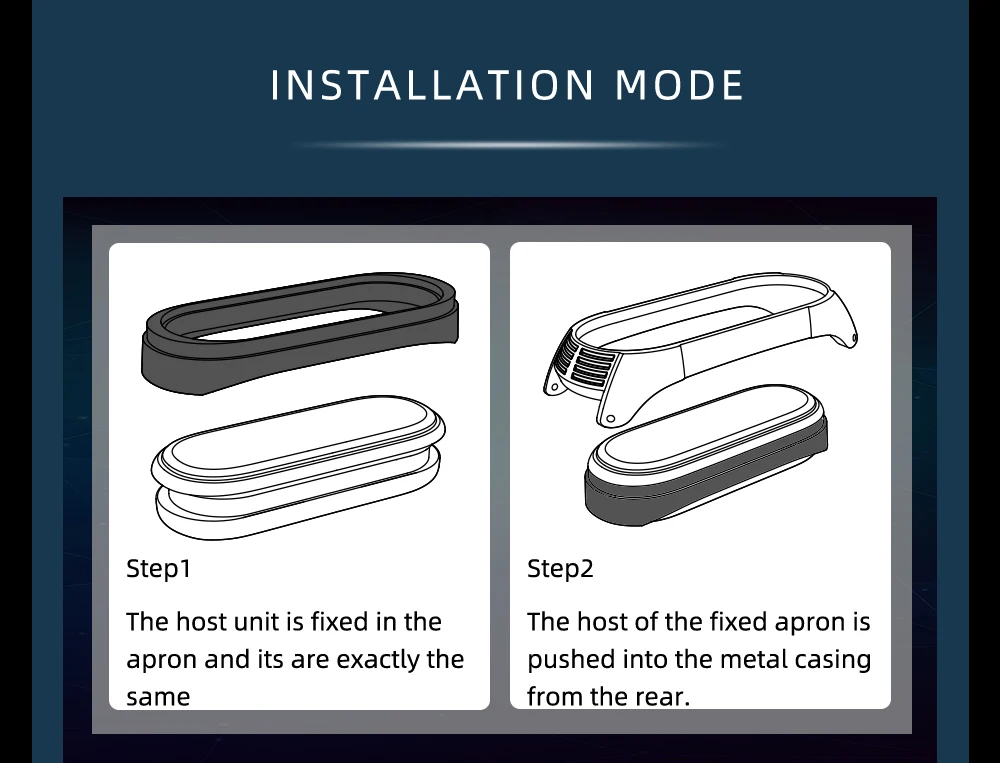 INSTALLATION MODE

Step1

The host unit is fixed in the apron and its are exactly the same

Step2

The host of the fixed apron is pushed into the metal casing from the rear.