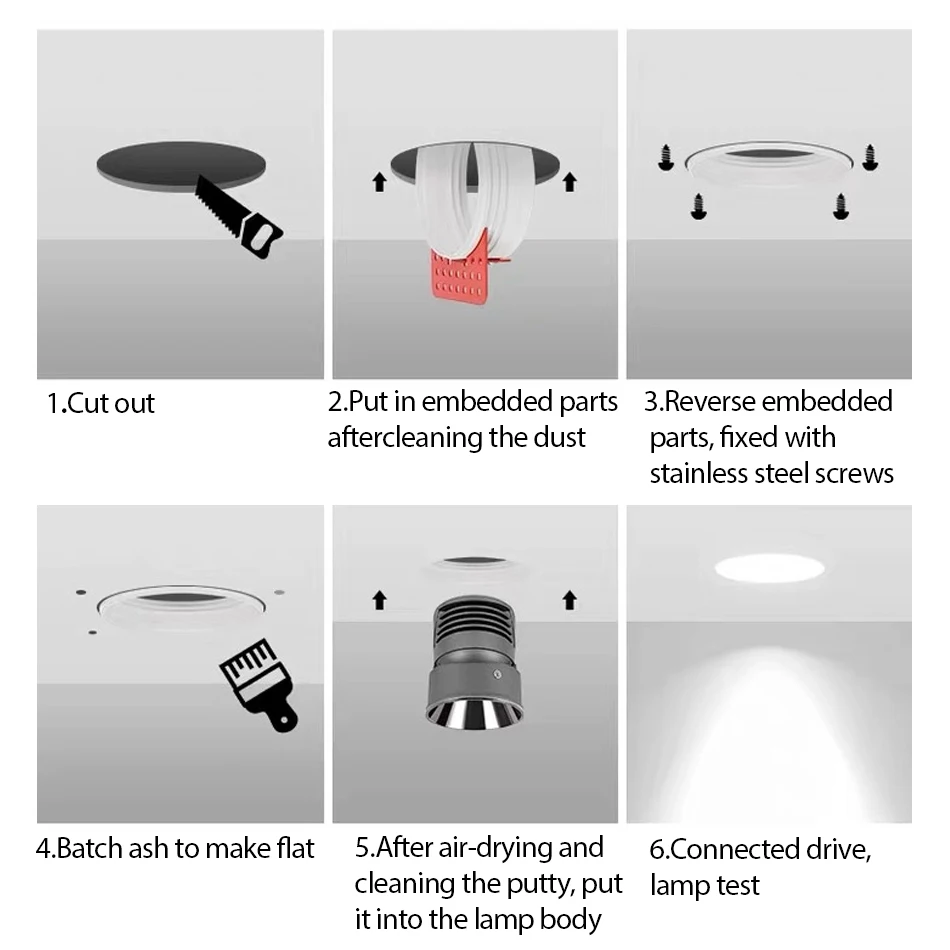 1.Cut out

2.Put in embedded parts aftercleaning the dust

3.Reverse embedded parts, fixed with stainless steel screws

4.Batch ash to make flat

5.After air-drying and cleaning the putty, put it into the lamp body

6.Connected drive, lamp test