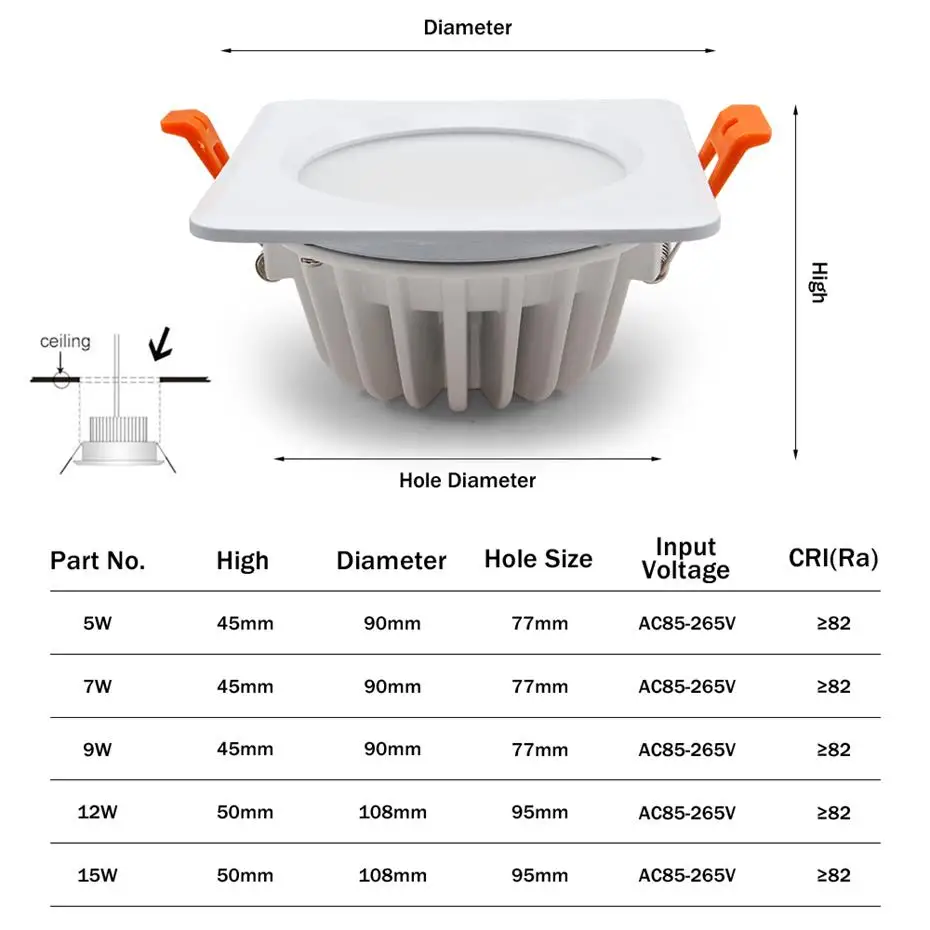 Diameter

High

ceiling

Hole Diameter

| Part No. | High | Diameter | Hole Size | Input Voltage | CRI(Ra) |
|---|---|---|---|---|---|
| 5W | 45mm | 90mm | 77mm | AC85-265V | ≥82 |
| 7W | 45mm | 90mm | 77mm | AC85-265V | ≥82 |
| 9W | 45mm | 90mm | 77mm | AC85-265V | ≥82 |
| 12W | 50mm | 108mm | 95mm | AC85-265V | ≥82 |
| 15W | 50mm | 108mm | 95mm | AC85-265V | ≥82 |