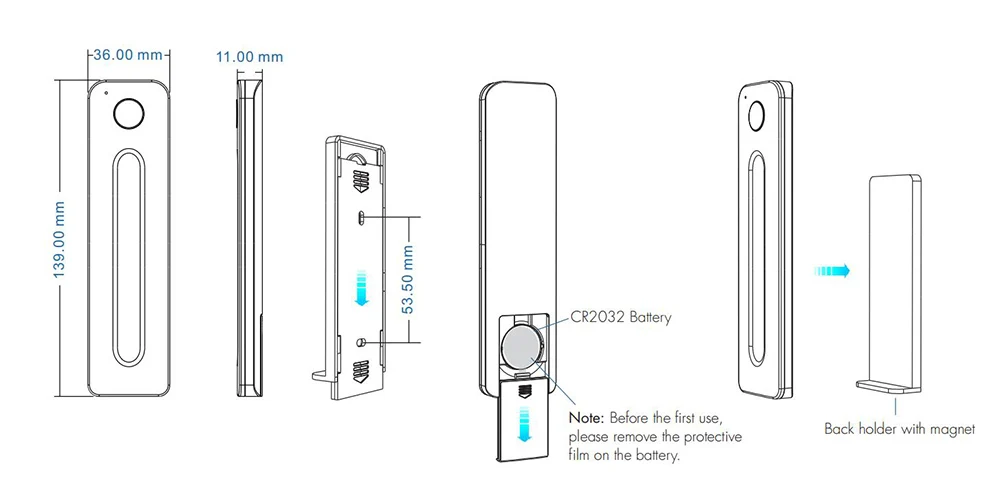 36.00 mm

11.00 mm

139.00 mm

53.50 mm

CR2032 Battery

Note: Before the first use, please remove the protective film on the battery.

Back holder with magnet