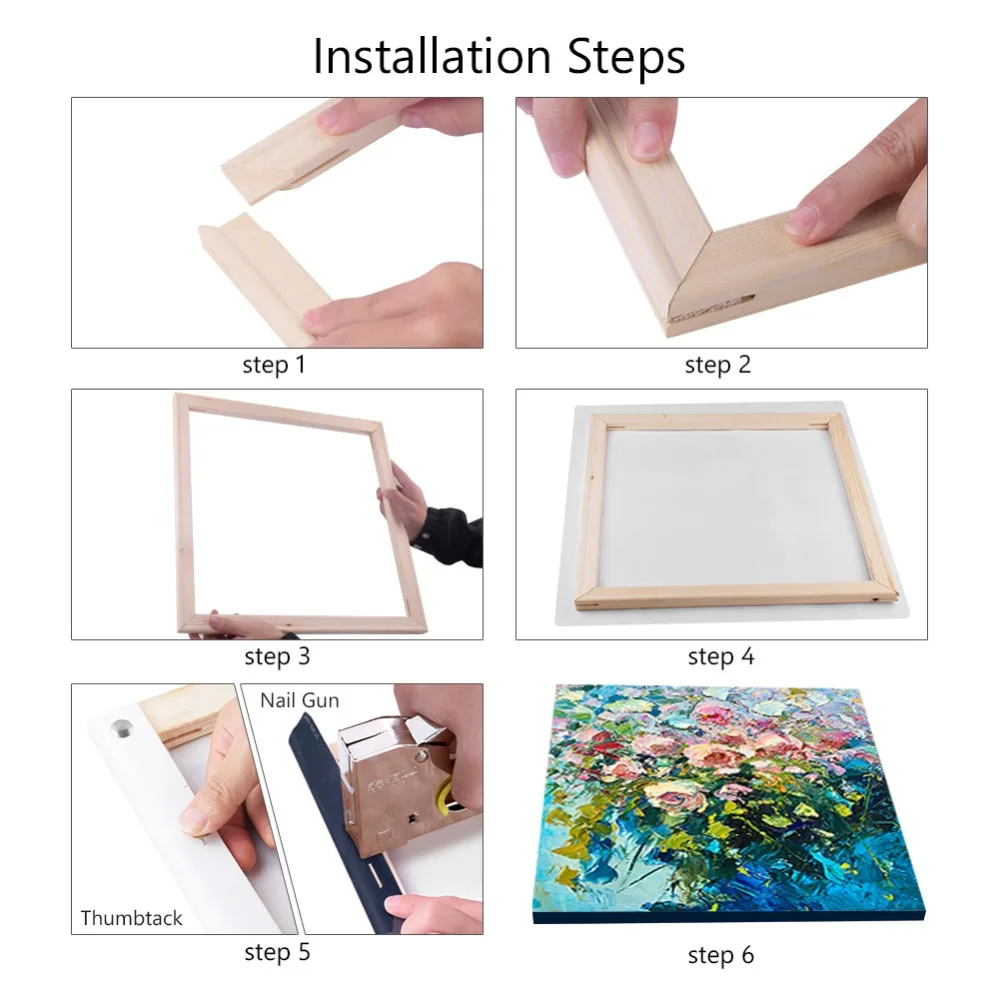 Installation Steps

step 1

step 2

step 3

step 4

Nail Gun

Thumbtack

step 5

step 6