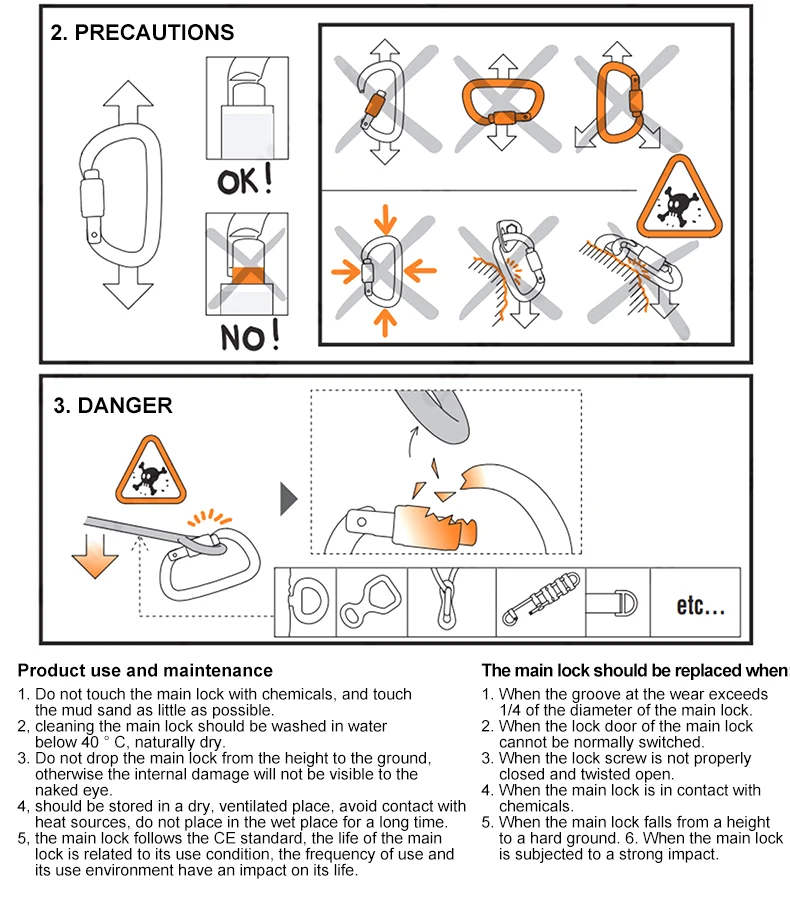 2. PRECAUTIONS

OK!

NO!

3. DANGER

etc...

Product use and maintenance

1. Do not touch the main lock with chemicals, and touch the mud sand as little as possible.
2, cleaning the main lock should be washed in water below 40 ° C, naturally dry.
3. Do not drop the main lock from the height to the ground, otherwise the internal damage will not be visible to the naked eye.
4, should be stored in a dry, ventilated place, avoid contact with heat sources, do not place in the wet place for a long time.
5, the main lock follows the CE standard, the life of the main lock is related to its use condition, the frequency of use and its use environment have an impact on its life.

The main lock should be replaced when

1. When the groove at the wear exceeds 1/4 of the diameter of the main lock.
2. When the lock door of the main lock cannot be normally switched.
3. When the lock screw is not properly closed and twisted open.
4. When the main lock is in contact with chemicals.
5. When the main lock falls from a height to a hard ground. 6. When the main lock is subjected to a strong impact.