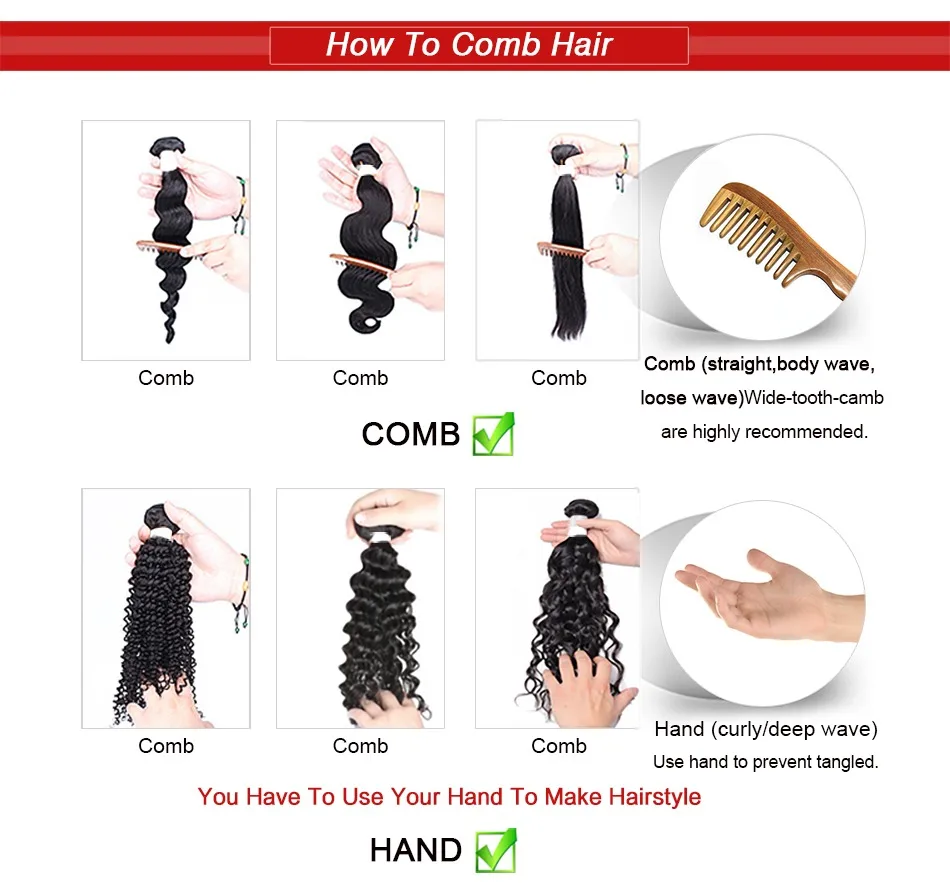 How To Comb Hair

Comb

Comb

Comb

Comb (straight,body wave, loose wave)Wide-tooth-camb are highly recommended.

COMB

Comb

Comb

Comb

Hand (curly/deep wave)
Use hand to prevent tangled.

You Have To Use Your Hand To Make Hairstyle

HAND