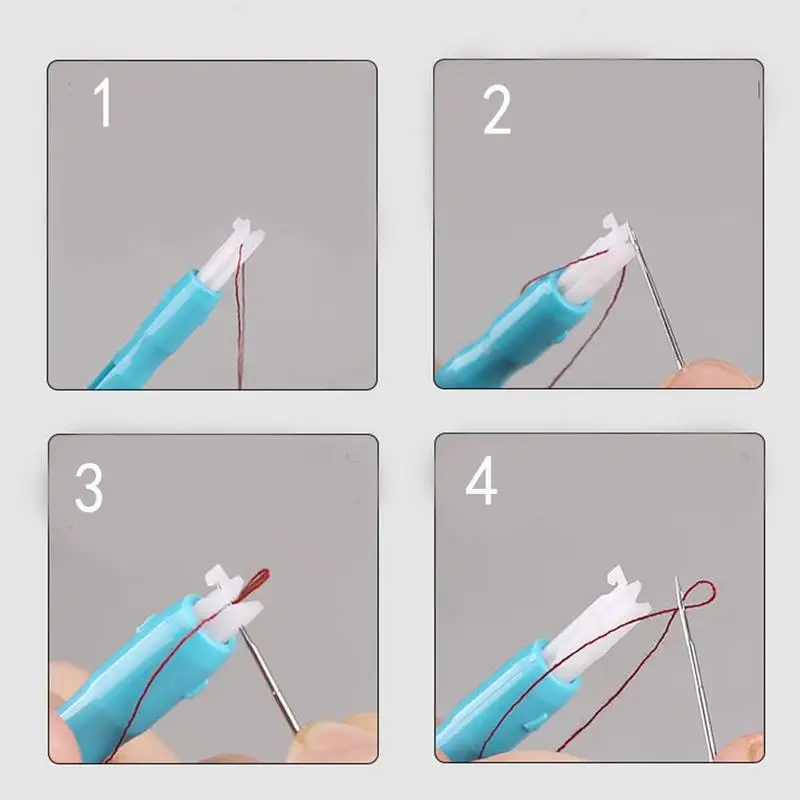 1

2

3

4