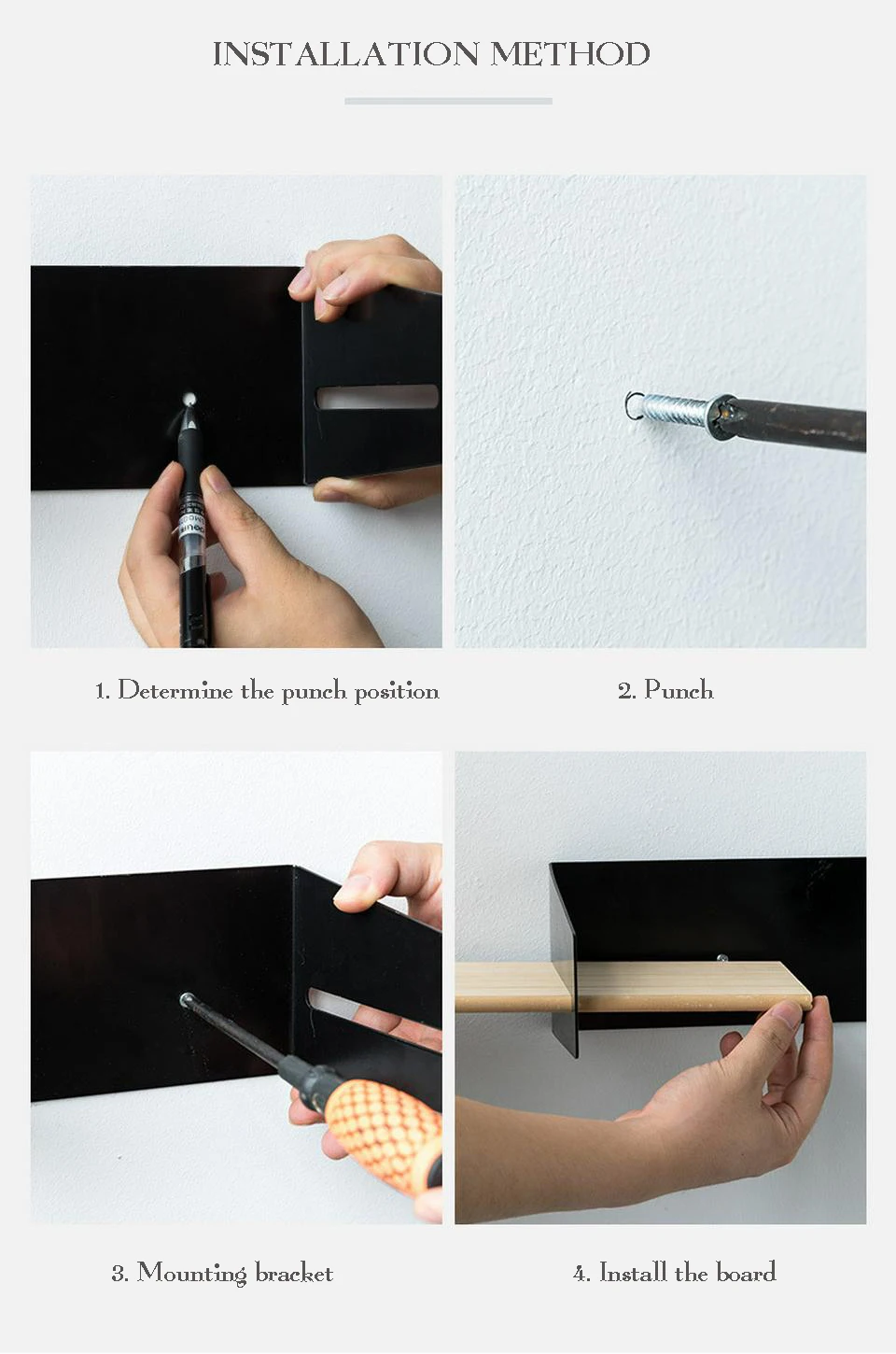 INSTALLATION METHOD

1. Determine the punch position

2. Punch

3. Mounting bracket

4. Install the board