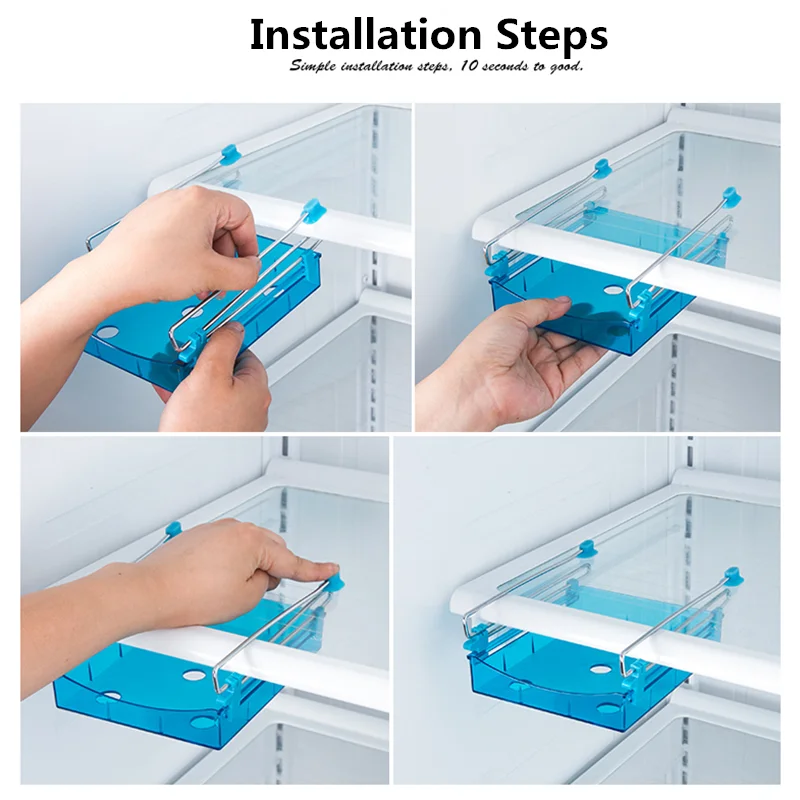 Installation Steps

Simple installation steps, 10 seconds to good.