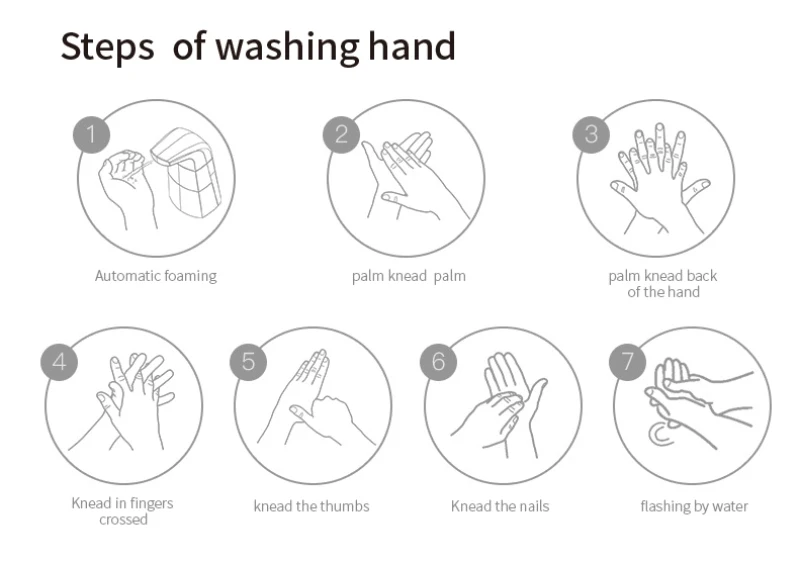 Steps of washing hand

1
Automatic foaming

2
palm knead palm

3
palm knead back of the hand

4
Knead in fingers crossed

5
knead the thumbs

6
Knead the nails

7
flashing by water