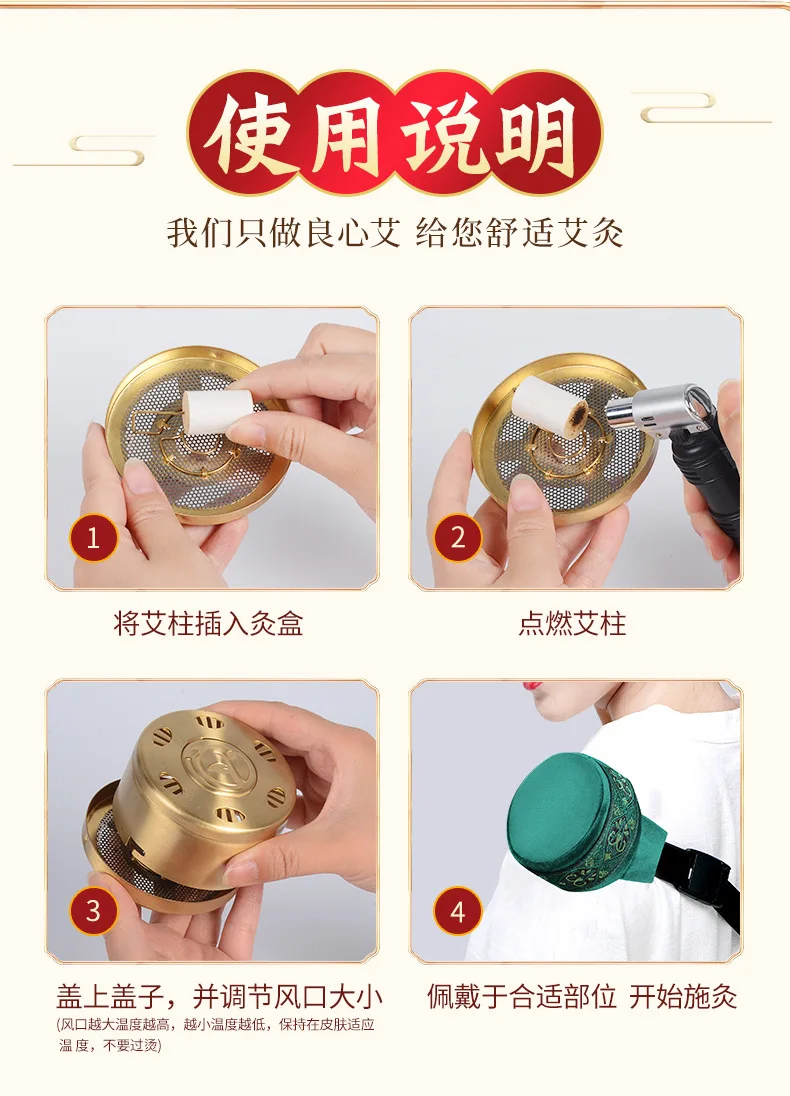 使用说明

我们只做良心艾 给您舒适艾灸

1

将艾柱插入灸盒

2

点燃艾柱

3

盖上盖子，并调节风口大小
(风口越大温度越高，越小温度越低，保持在皮肤适应温度，不要过烫)

4

佩戴于合适部位 开始施灸