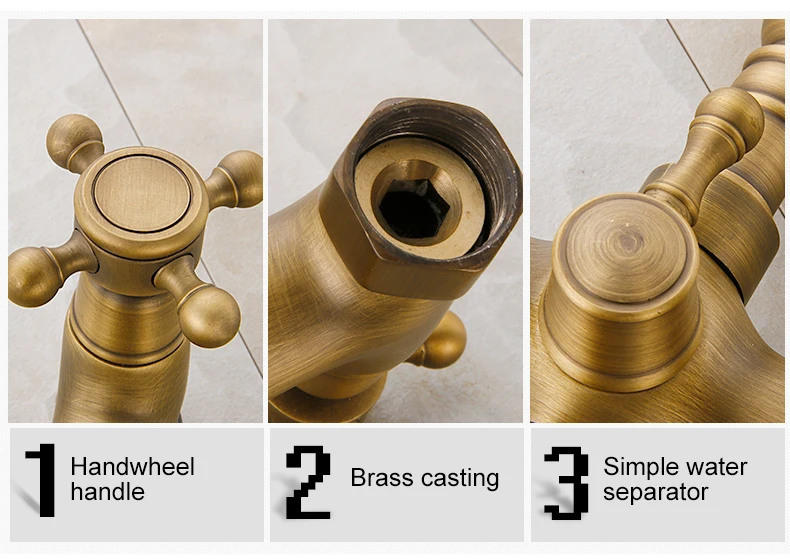 1 Handwheel handle

2 Brass casting

3 Simple water separator