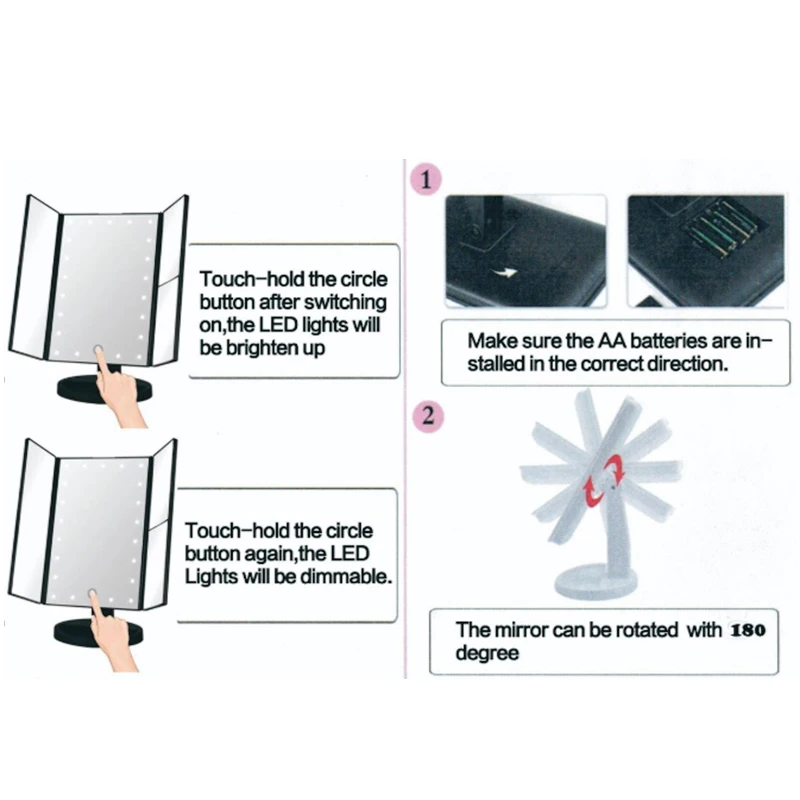 Touch–hold the circle button after switching on,the LED lights will be brighten up

Touch–hold the circle button again,the LED Lights will be dimmable.

1

Make sure the AA batteries are installed in the correct direction.

2

The mirror can be rotated with 180 degree