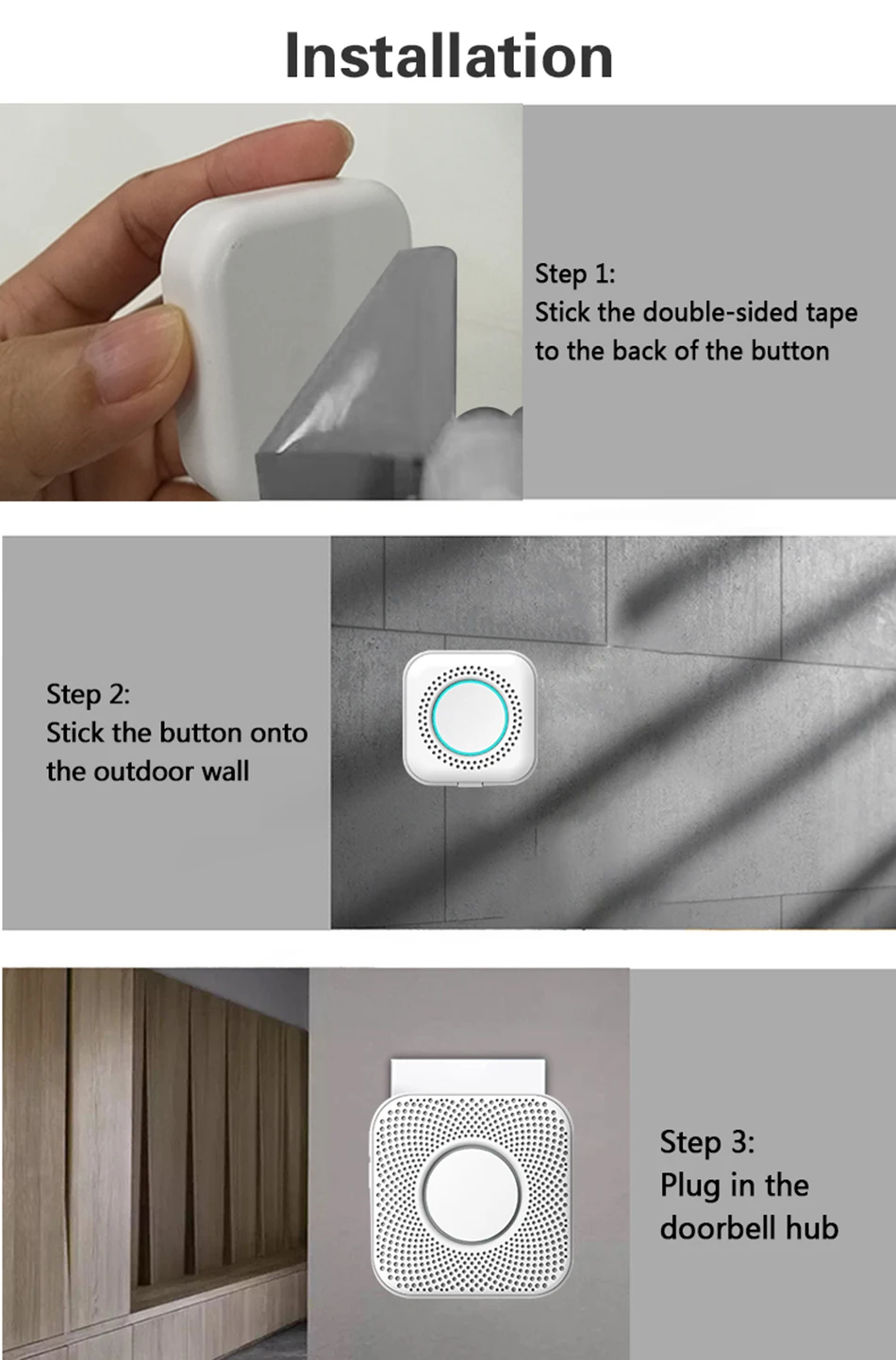 Installation

Step 1:
Stick the double-sided tape to the back of the button

Step 2:
Stick the button onto the outdoor wall

Step 3:
Plug in the doorbell hub