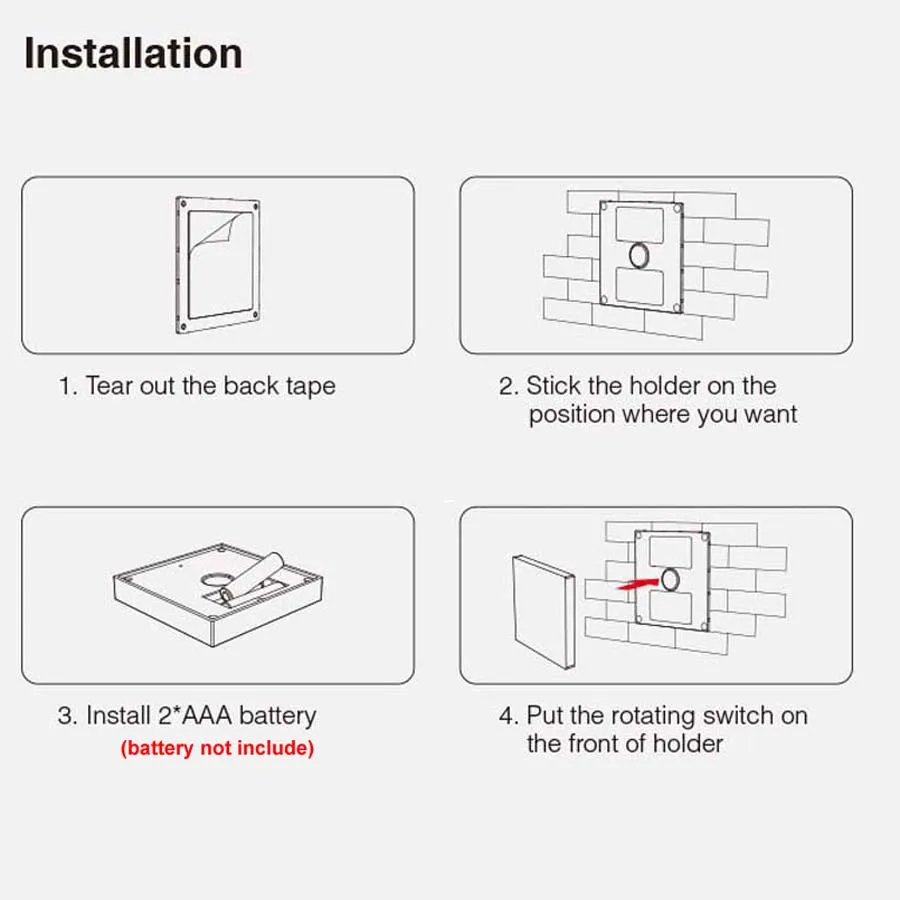 Installation

1. Tear out the back tape

2. Stick the holder on the position where you want

3. Install 2*AAA battery
(battery not include)

4. Put the rotating switch on the front of holder