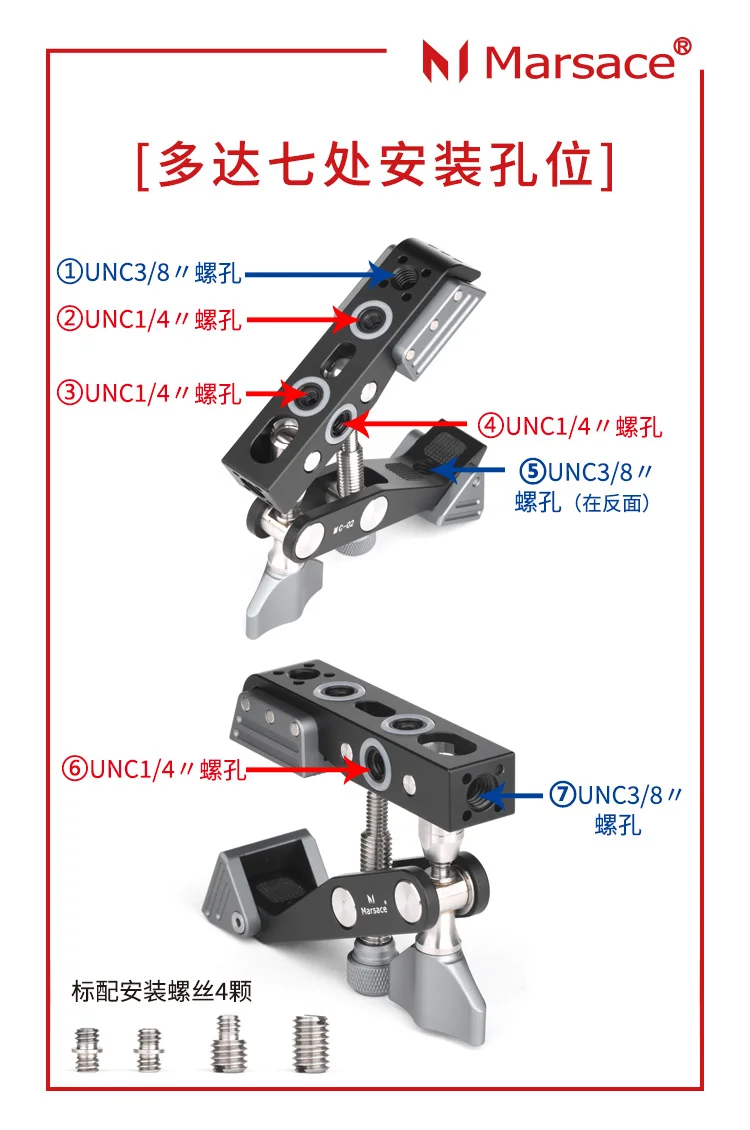 Marsace®

[多达七处安装孔位]

①UNC3/8〃螺孔

②UNC1/4〃螺孔

③UNC1/4〃螺孔

④UNC1/4〃螺孔

⑤UNC3/8〃螺孔（在反面）

MC-02

⑥UNC1/4〃螺孔

⑦UNC3/8〃螺孔

Marsace

标配安装螺丝4颗