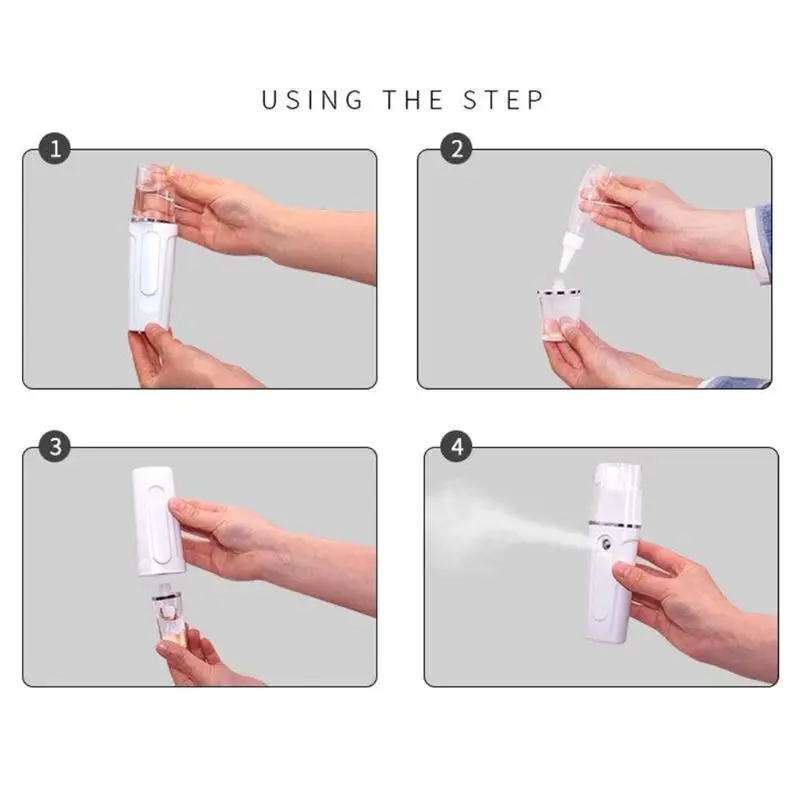 USING THE STEP

1

2

3

4