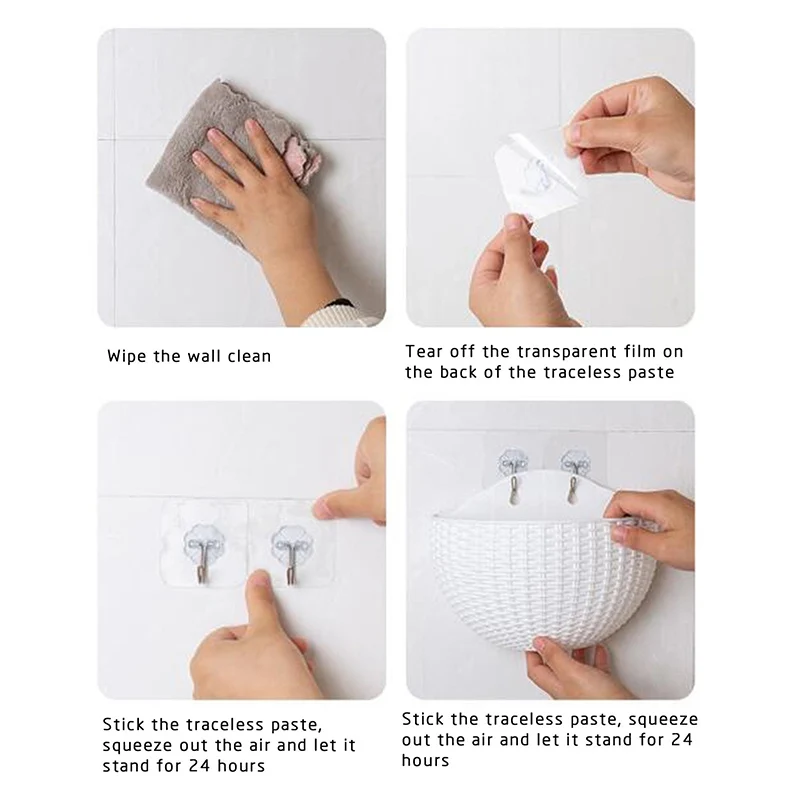 Wipe the wall clean

Tear off the transparent film on the back of the traceless paste

Stick the traceless paste, squeeze out the air and let it stand for 24 hours

Stick the traceless paste, squeeze out the air and let it stand for 24 hours