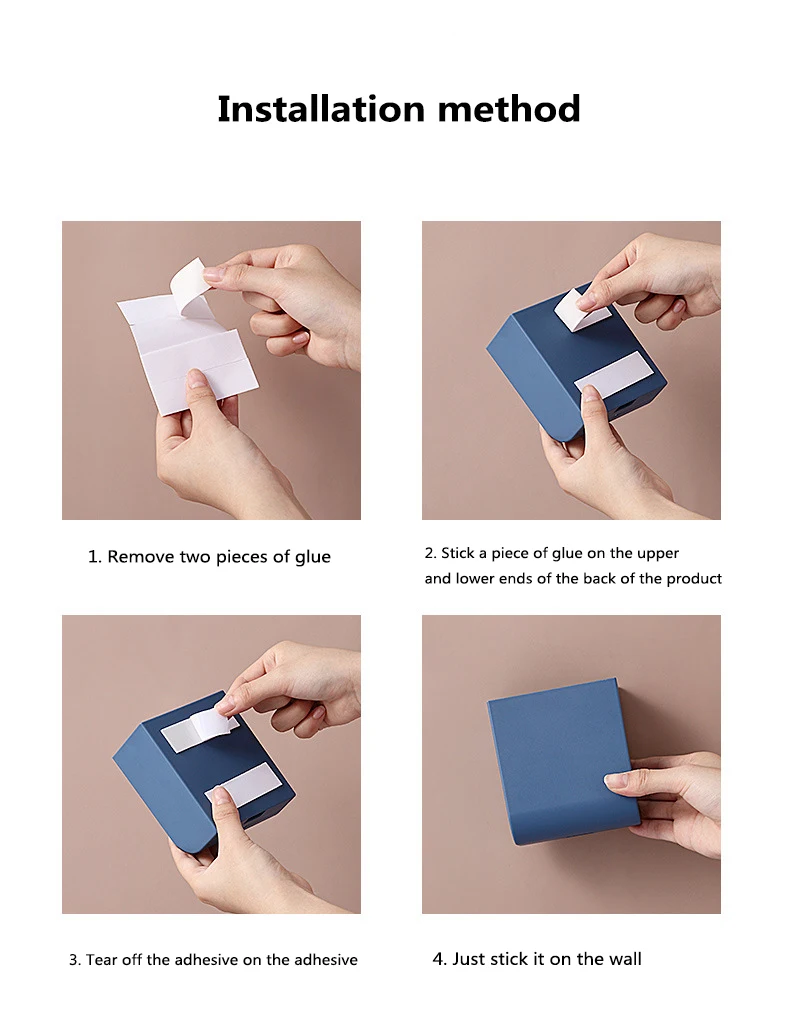 Installation method

1. Remove two pieces of glue

2. Stick a piece of glue on the upper and lower ends of the back of the product

3. Tear off the adhesive on the adhesive

4. Just stick it on the wall