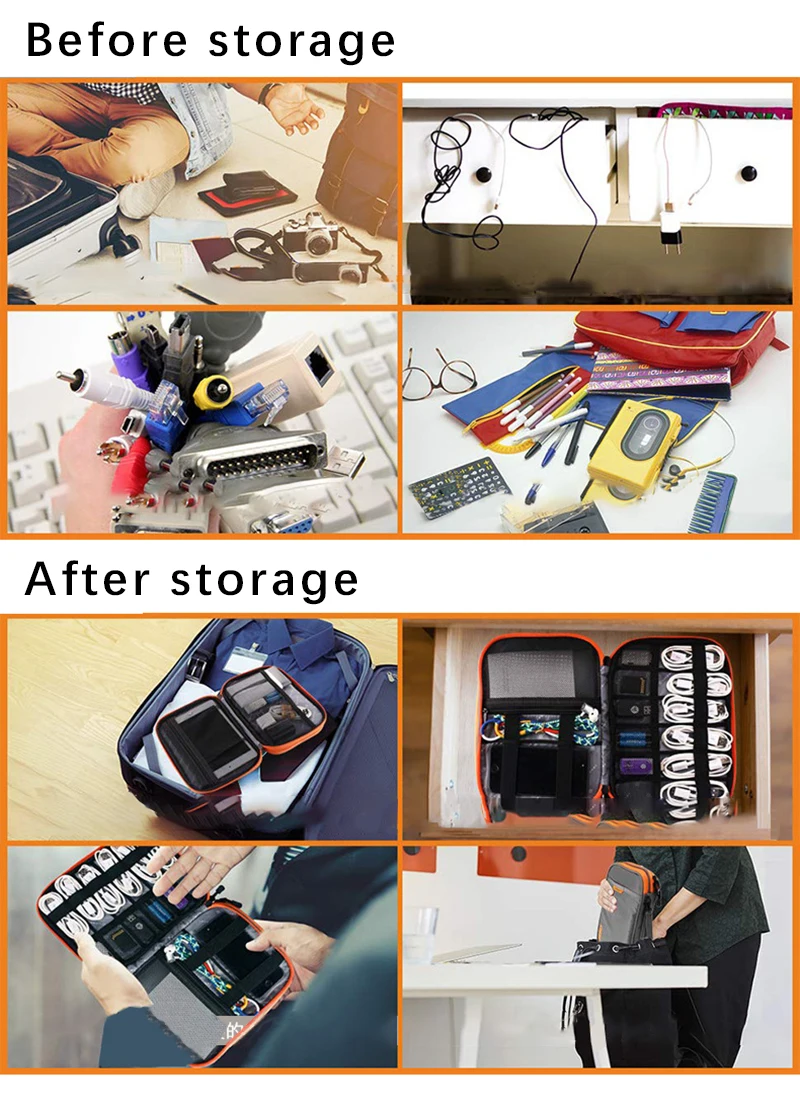 Before storage

After storage