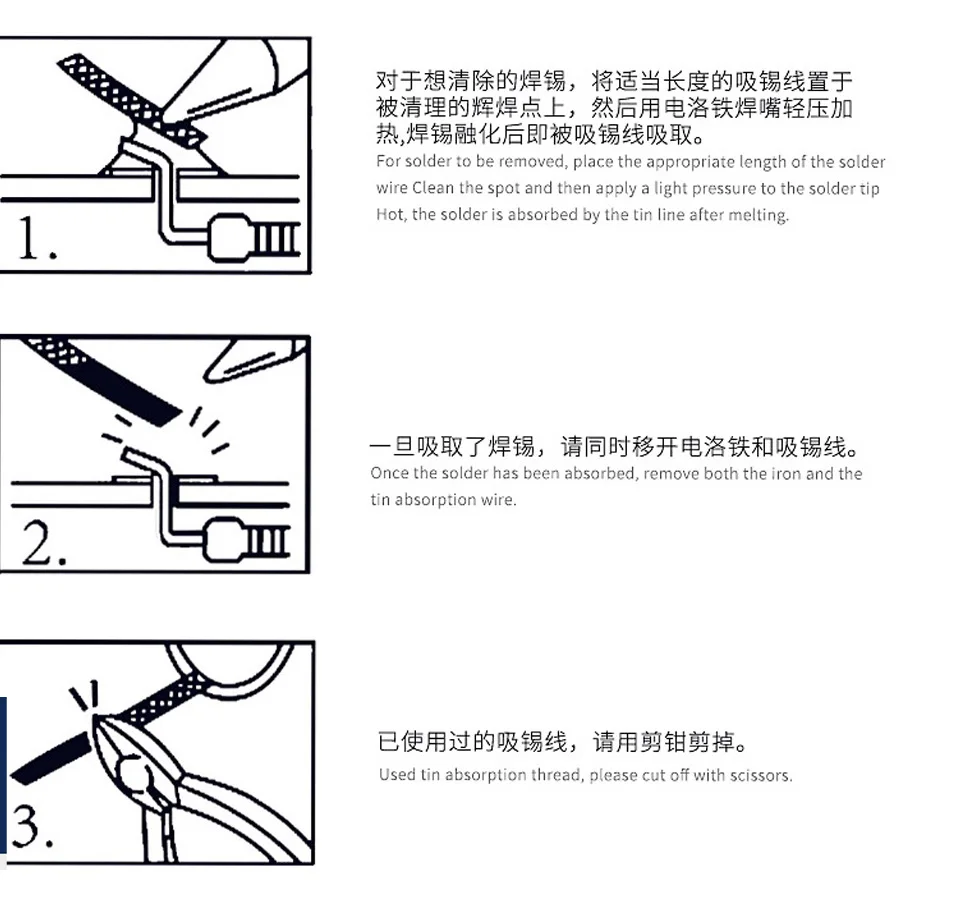 1.

对于想清除的焊锡，将适当长度的吸锡线置于被清理的辉焊点上，然后用电洛铁焊嘴轻压加热,焊锡融化后即被吸锡线吸取。
For solder to be removed, place the appropriate length of the solder wire Clean the spot and then apply a light pressure to the solder tip Hot, the solder is absorbed by the tin line after melting.

2.

一旦吸取了焊锡，请同时移开电洛铁和吸锡线。
Once the solder has been absorbed, remove both the iron and the tin absorption wire.

3.

已使用过的吸锡线，请用剪钳剪掉。
Used tin absorption thread, please cut off with scissors.