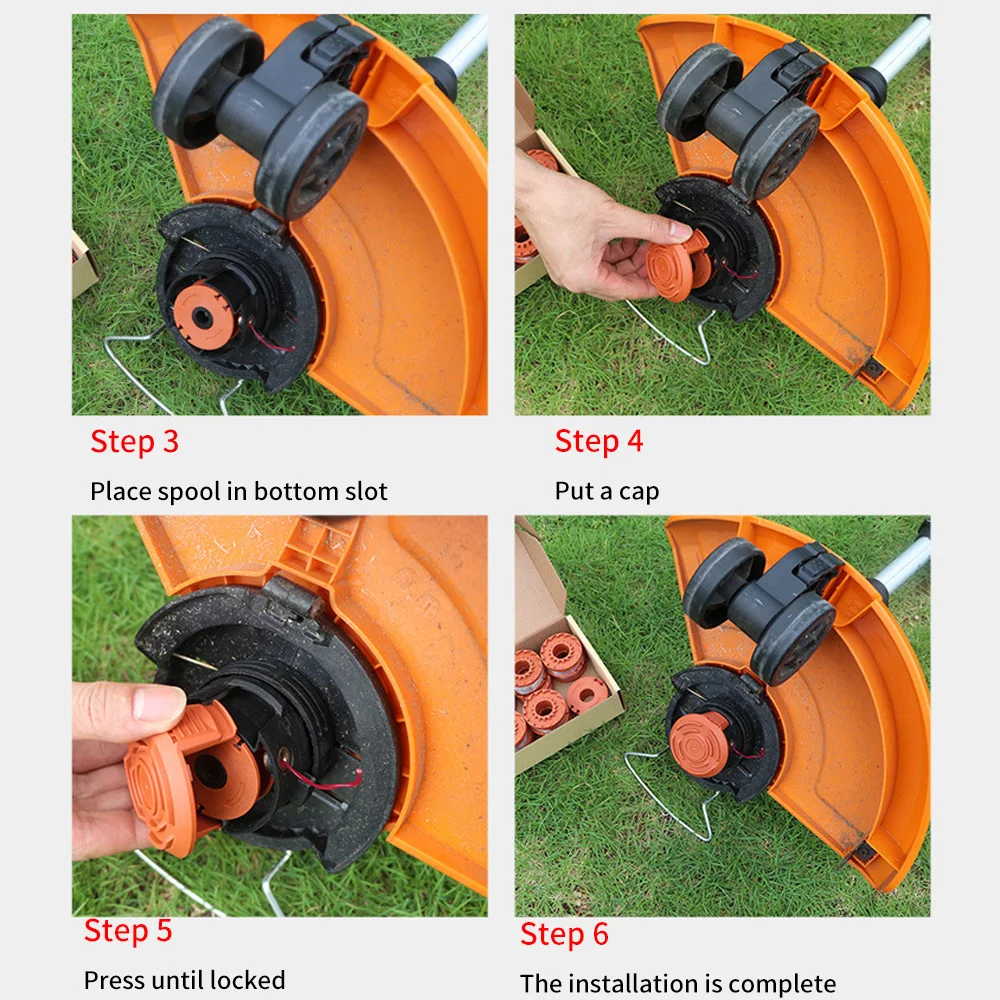 Step 3
Place spool in bottom slot

Step 4
Put a cap

Step 5
Press until locked

Step 6
The installation is complete