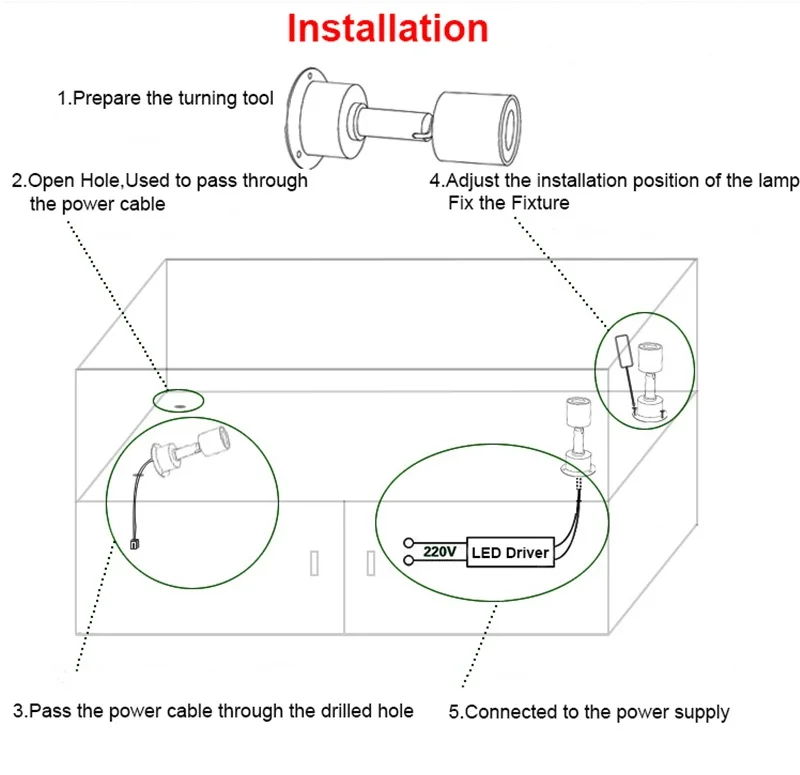 Installation

1.Prepare the turning tool

2.Open Hole,Used to pass through the power cable

4.Adjust the installation position of the lamp Fix the Fixture

220V

LED Driver

3.Pass the power cable through the drilled hole

5.Connected to the power supply