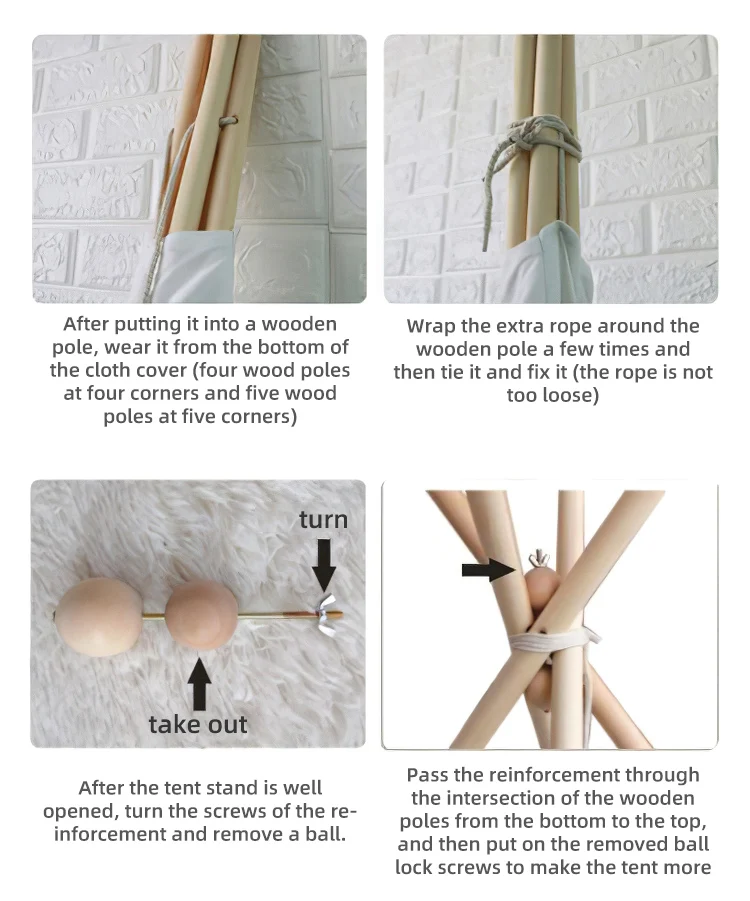 After putting it into a wooden pole, wear it from the bottom of the cloth cover (four wood poles at four corners and five wood poles at five corners)

Wrap the extra rope around the wooden pole a few times and then tie it and fix it (the rope is not too loose)

turn

take out

After the tent stand is well opened, turn the screws of the reinforcement and remove a ball.

Pass the reinforcement through the intersection of the wooden poles from the bottom to the top, and then put on the removed ball lock screws to make the tent more