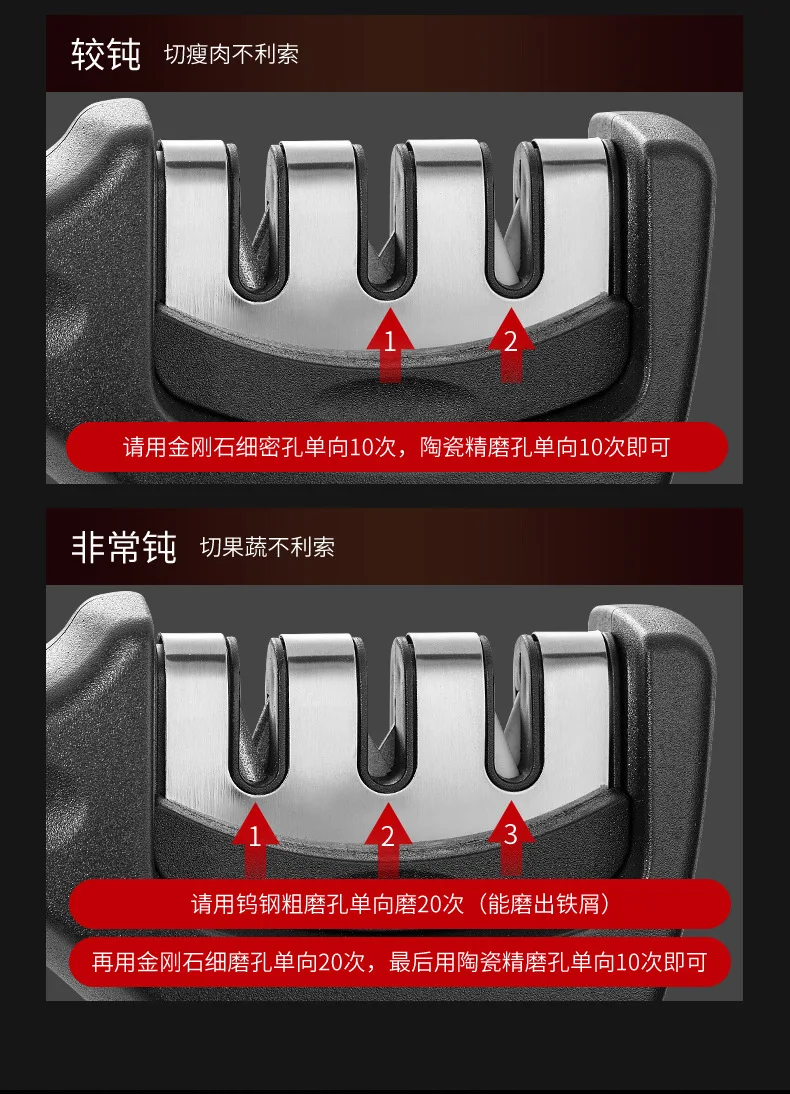 较钝 切瘦肉不利索

1

2

请用金刚石细密孔单向10次，陶瓷精磨孔单向10次即可

非常钝 切果蔬不利索

1

2

3

请用钨钢粗磨孔单向磨20次（能磨出铁屑）

再用金刚石细磨孔单向20次，最后用陶瓷精磨孔单向10次即可