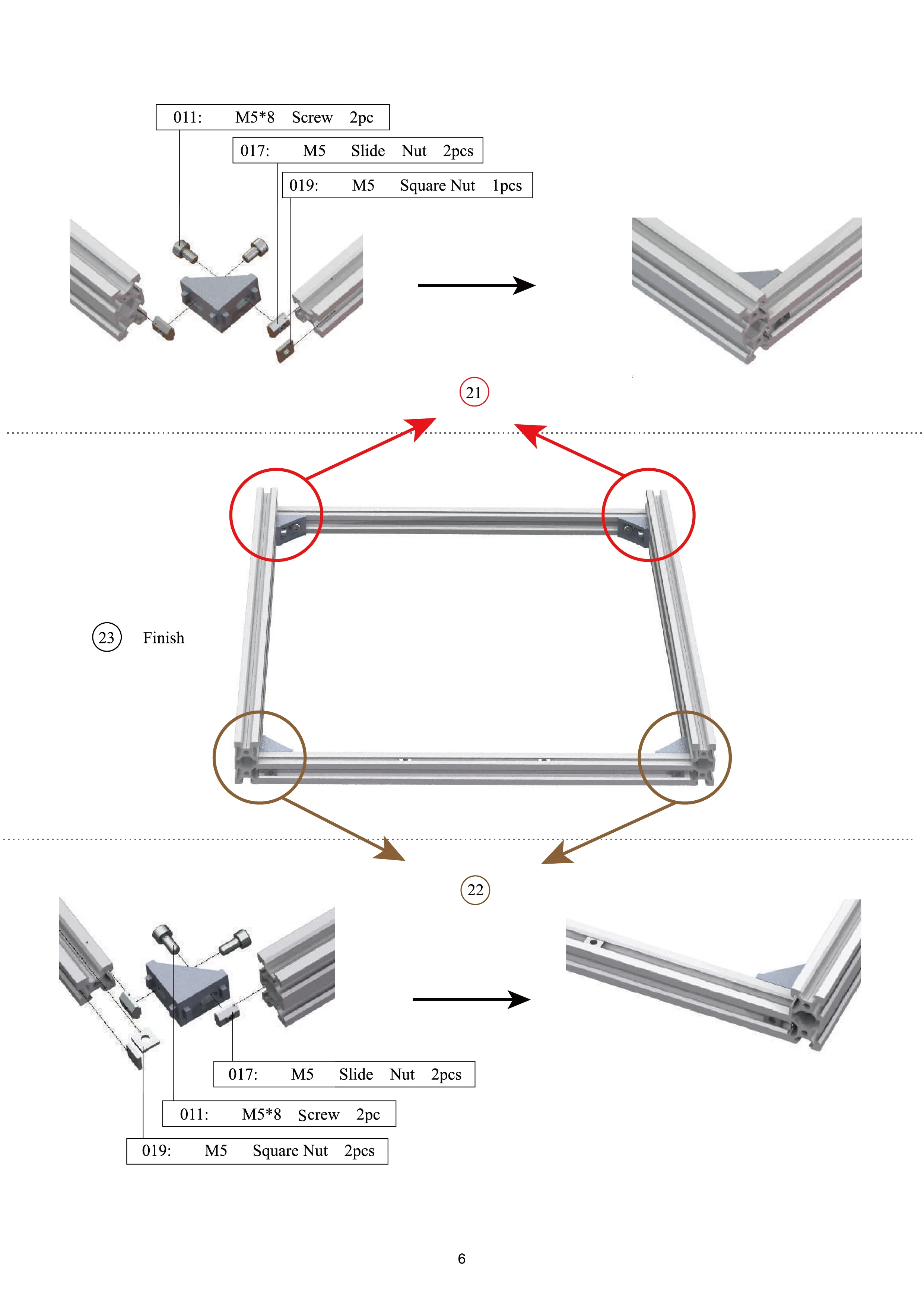 011: M5*8 Screw 2pc

017: M5 Slide Nut 2pcs

019: M5 Square Nut 1pcs

21

23 Finish

22

017: M5 Slide Nut 2pcs

011: M5*8 Screw 2pc

019: M5 Square Nut 2pcs

6