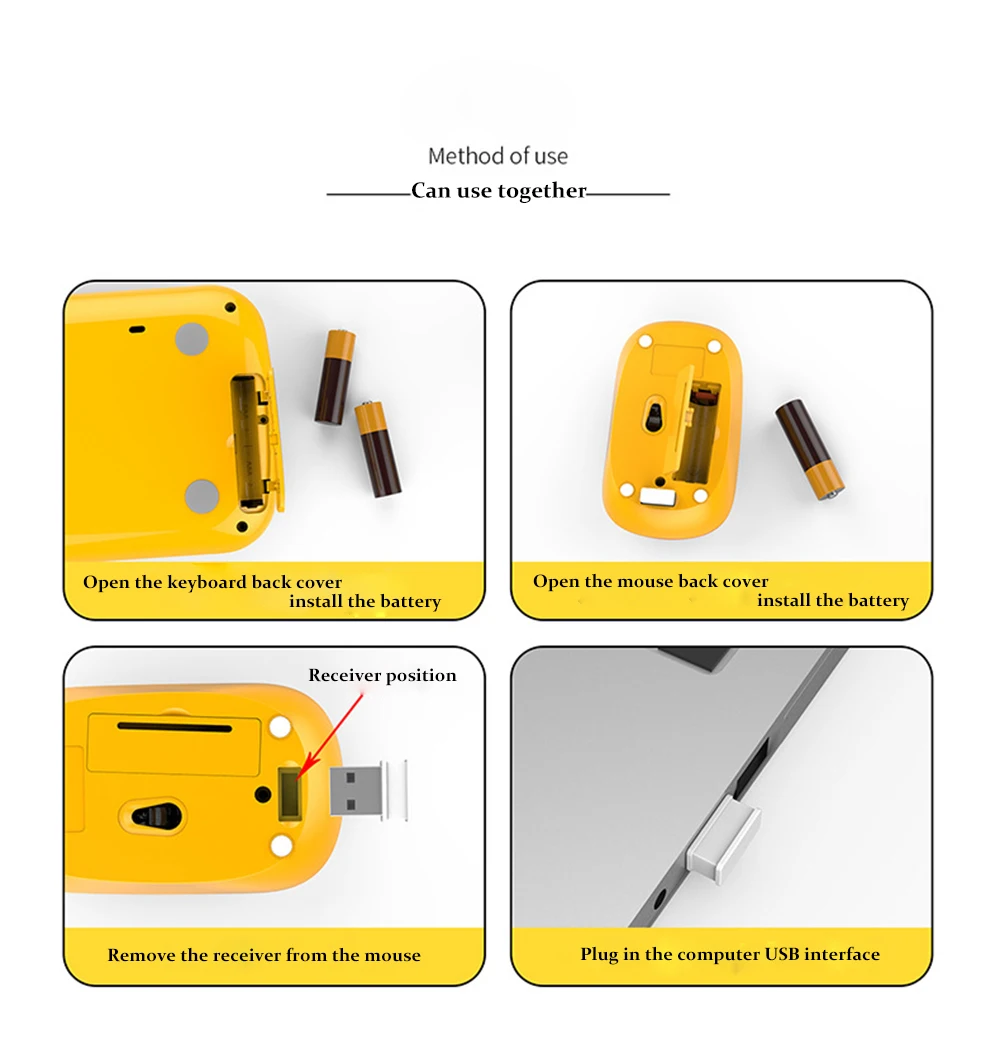 Method of use

Can use together

Open the keyboard back cover
install the battery

Open the mouse back cover
install the battery

Receiver position

Remove the receiver from the mouse

Plug in the computer USB interface