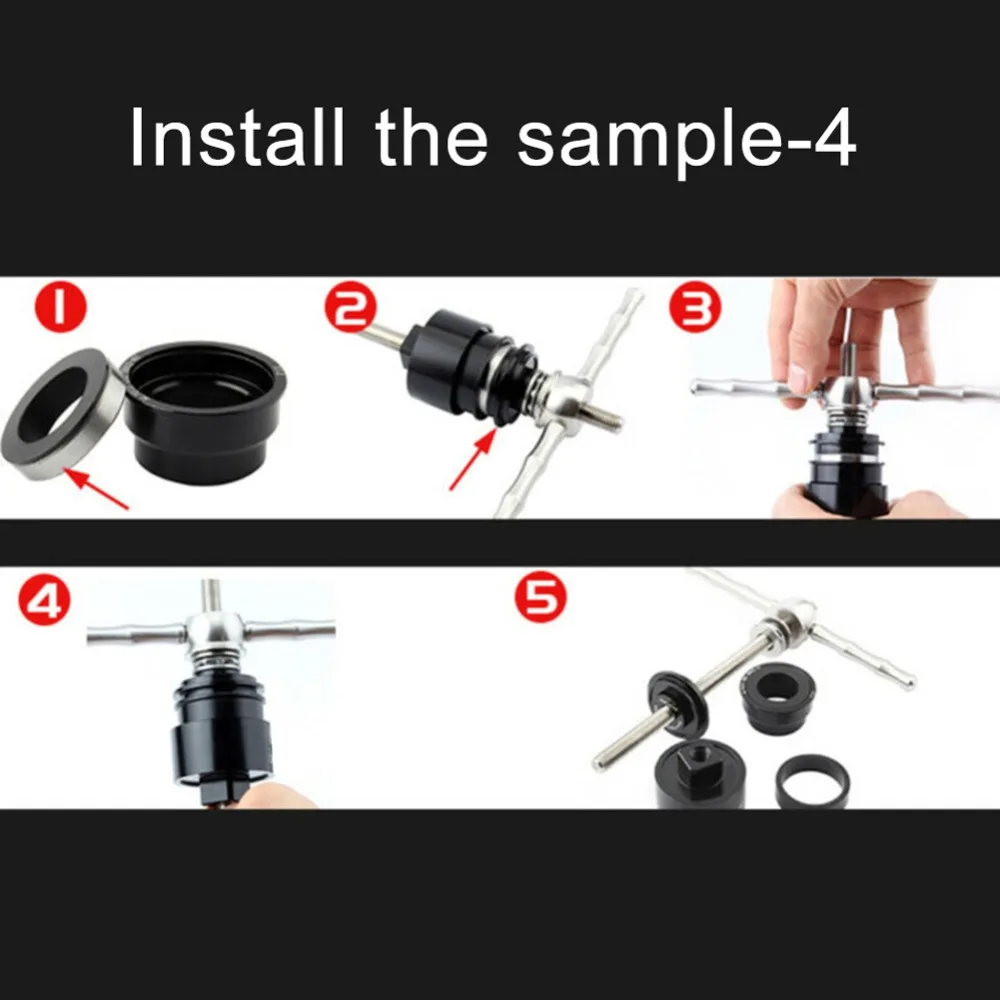 Install the sample-4

1

2

3

4

5