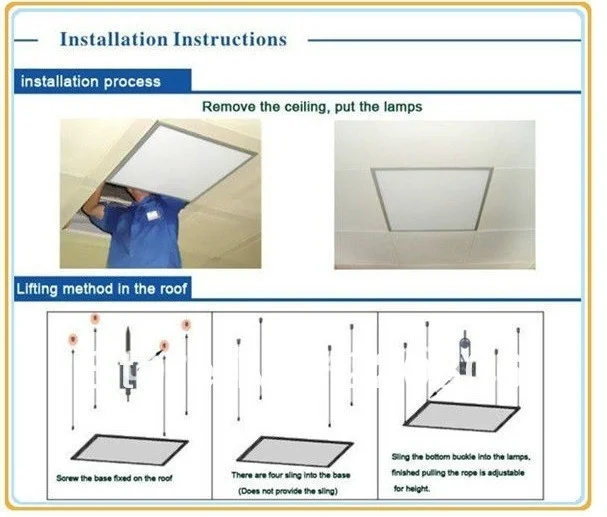 Installation Instructions

installation process

Remove the ceiling, put the lamps

Lifting method in the roof

Screw the base fixed on the roof

There are four sling into the base
(Does not provide the sling)

Sling the bottom buckle into the lamps, finished pulling the rope is adjustable for height.