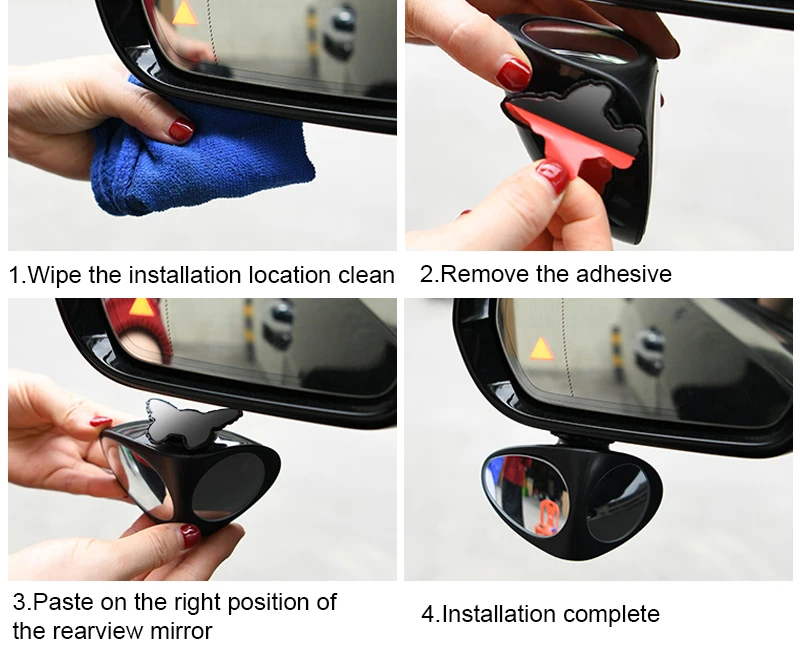 1.Wipe the installation location clean

2.Remove the adhesive

3.Paste on the right position of the rearview mirror

4.Installation complete