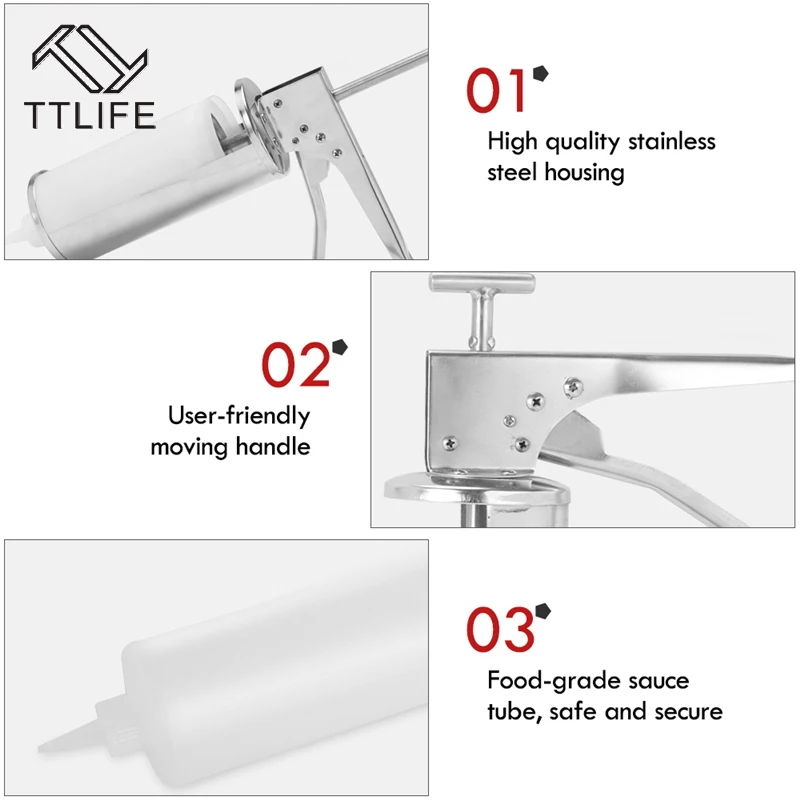 TTLIFE

01

High quality stainless steel housing

02

User-friendly moving handle

03

Food-grade sauce tube, safe and secure