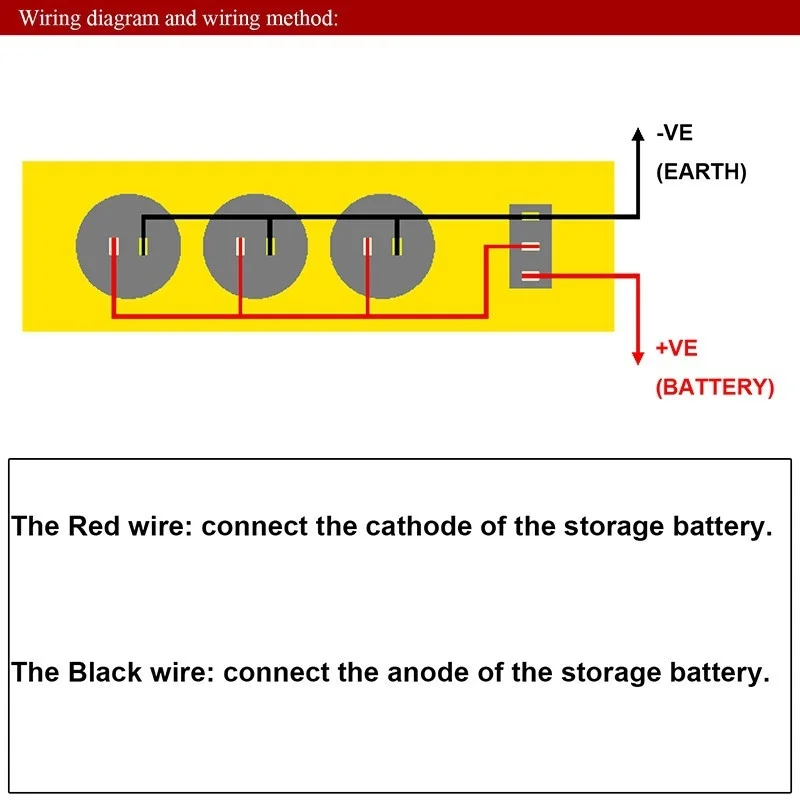 Wiring diagram and wiring method:

-VE
(EARTH)

+VE
(BATTERY)

The Red wire: connect the cathode of the storage battery.

The Black wire: connect the anode of the storage battery.