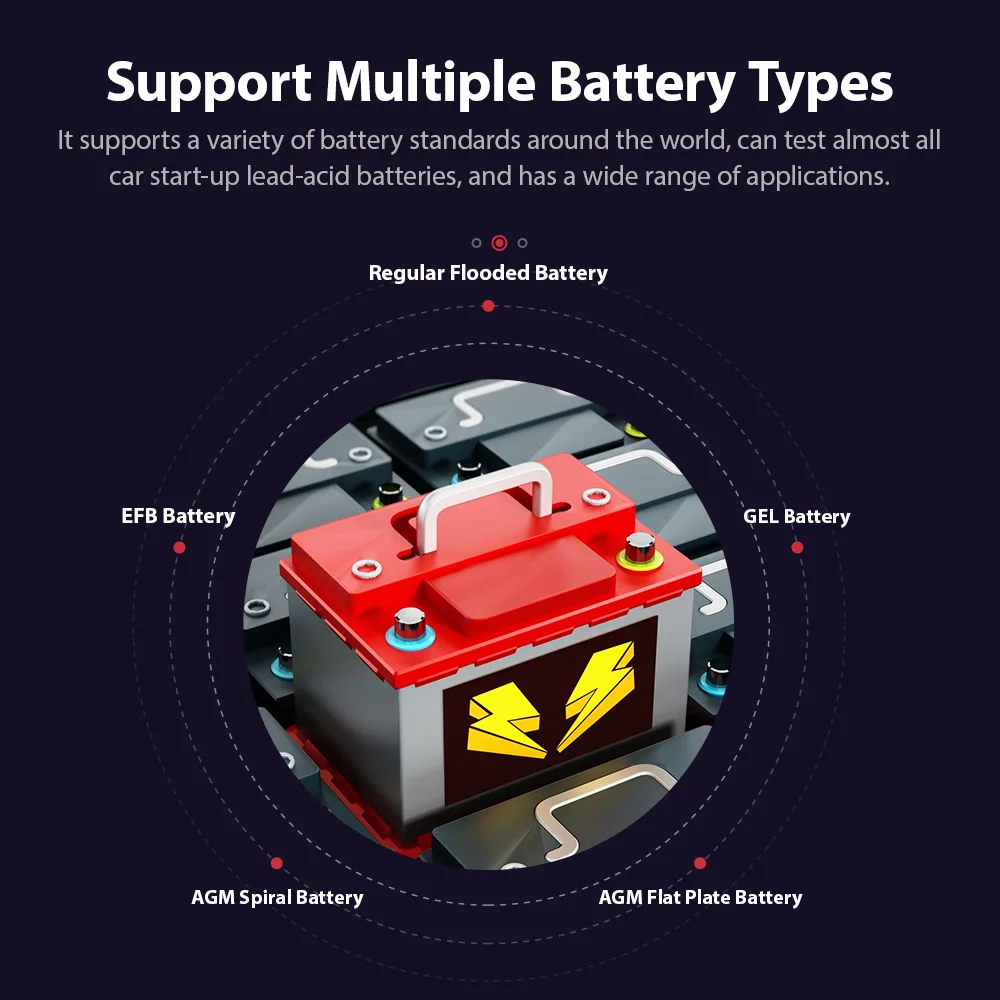 Support Multiple Battery Types

It supports a variety of battery standards around the world, can test almost all car start-up lead-acid batteries, and has a wide range of applications.

Regular Flooded Battery

EFB Battery

GEL Battery

AGM Spiral Battery

AGM Flat Plate Battery