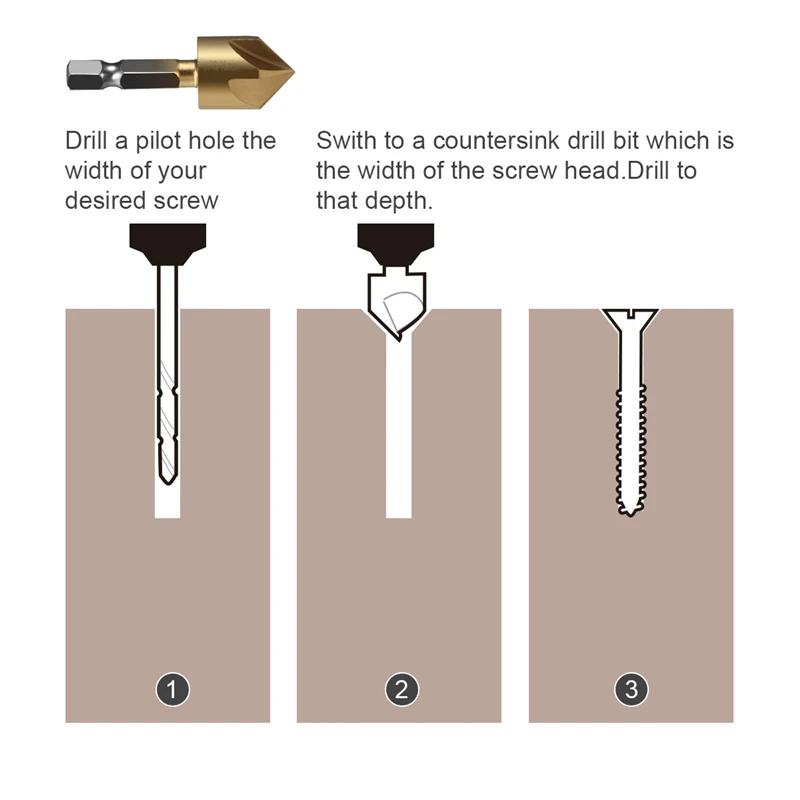 Drill a pilot hole the width of your desired screw

Swith to a countersink drill bit which is the width of the screw head.Drill to that depth.

1

2

3