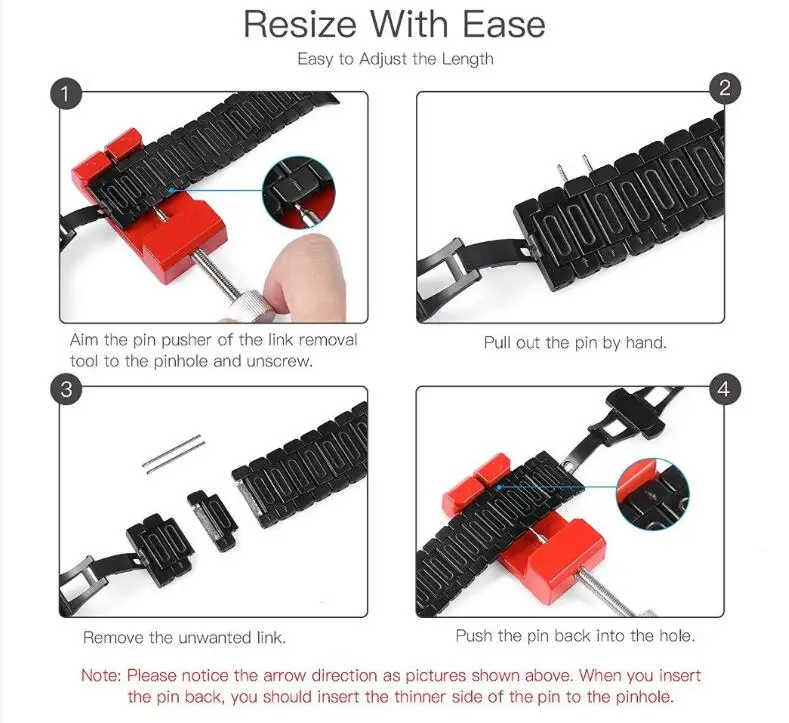 Resize With Ease

Easy to Adjust the Length

1

Aim the pin pusher of the link removal tool to the pinhole and unscrew.

2

Pull out the pin by hand.

3

Remove the unwanted link.

4

Push the pin back into the hole.

Note: Please notice the arrow direction as pictures shown above. When you insert the pin back, you should insert the thinner side of the pin to the pinhole.