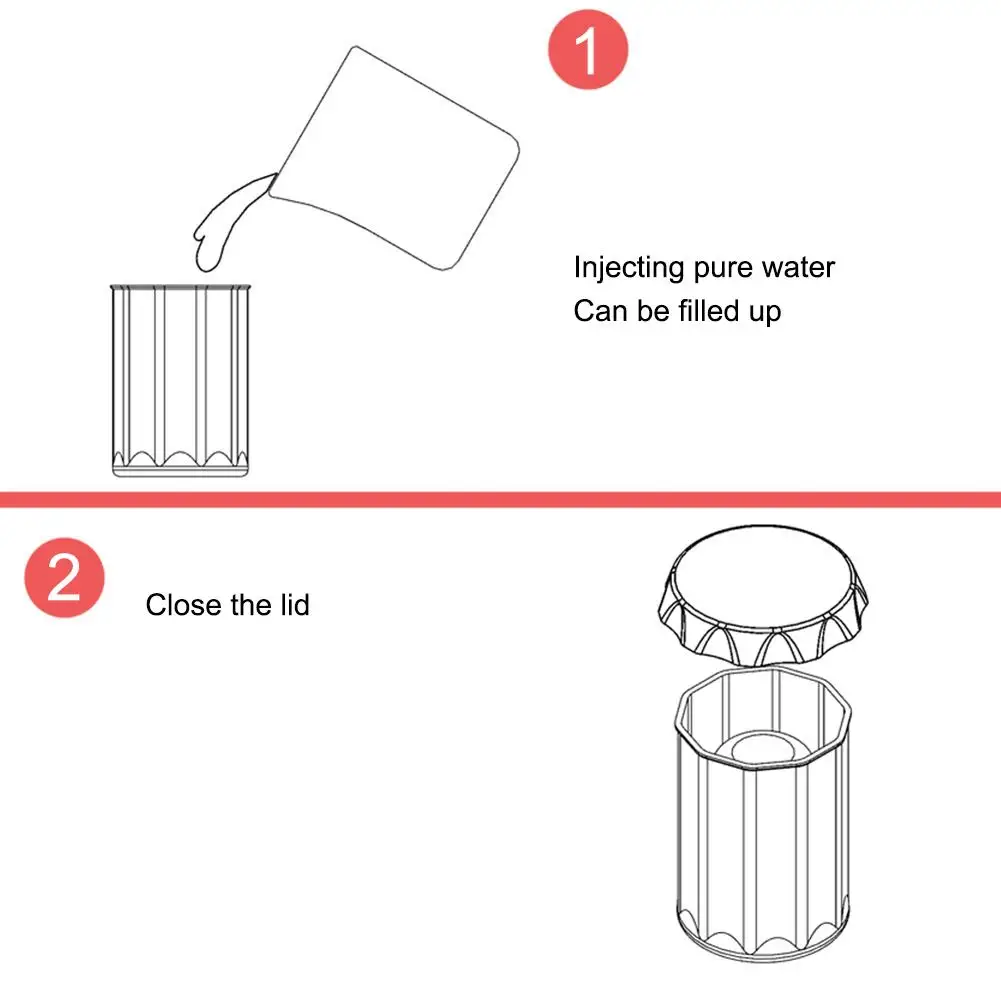 1

Injecting pure water
Can be filled up

2

Close the lid