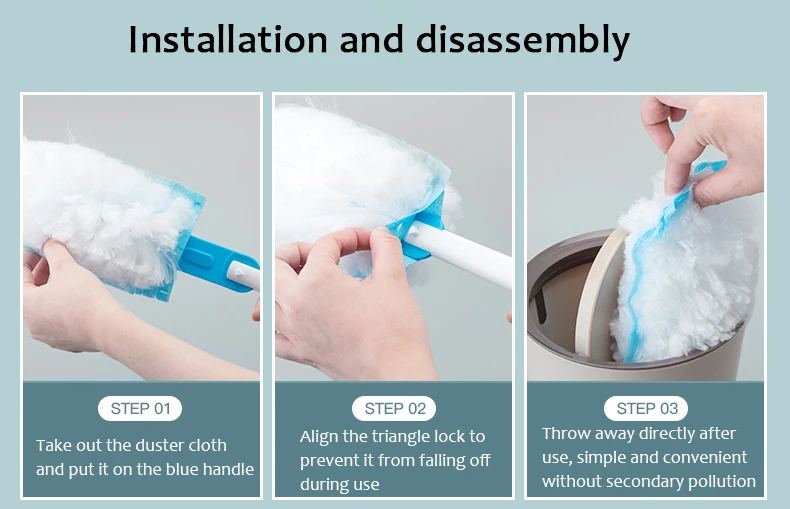 Installation and disassembly

STEP 01

Take out the duster cloth and put it on the blue handle

STEP 02

Align the triangle lock to prevent it from falling off during use

STEP 03

Throw away directly after use, simple and convenient without secondary pollution