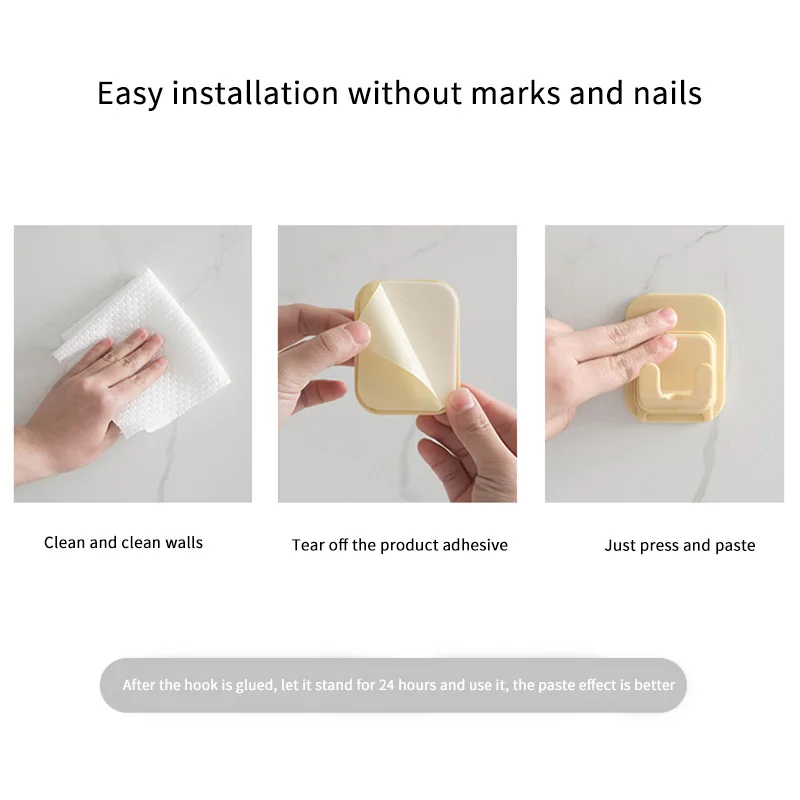 Easy installation without marks and nails

Clean and clean walls

Tear off the product adhesive

Just press and paste

After the hook is glued, let it stand for 24 hours and use it, the paste effect is better