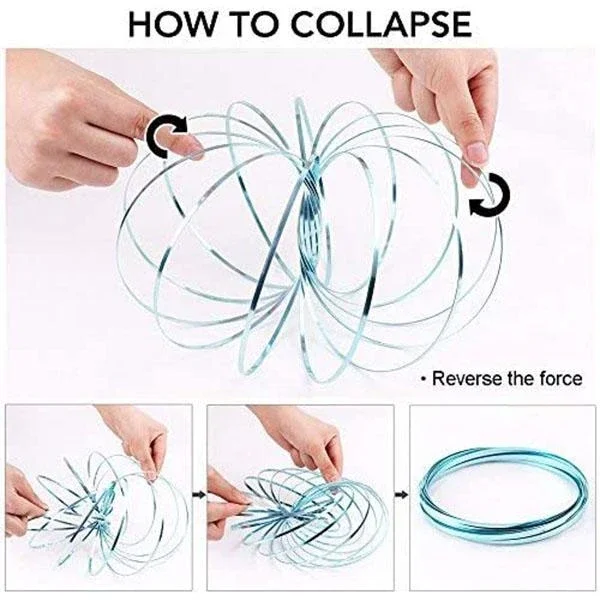 HOW TO COLLAPSE

• Reverse the force