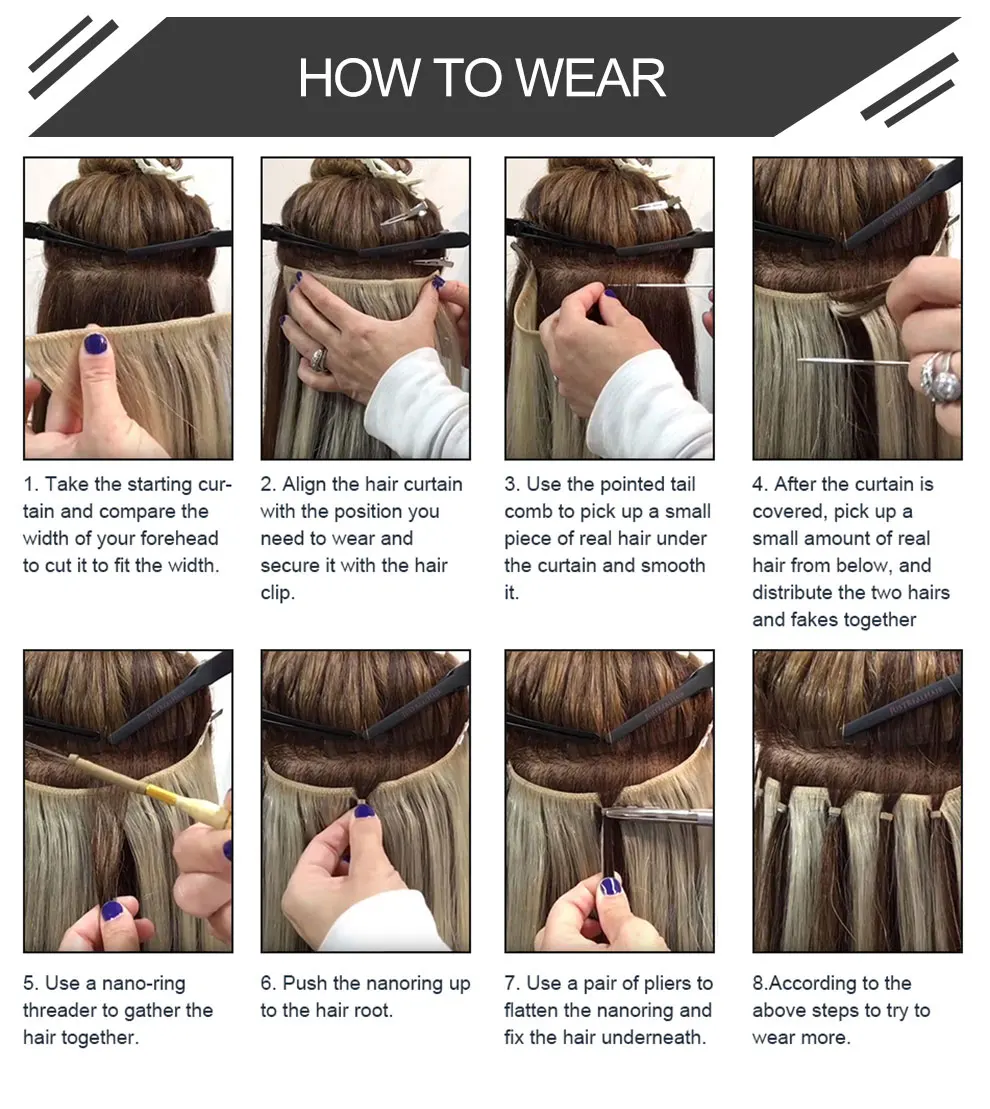 HOW TO WEAR

1. Take the starting curtain and compare the width of your forehead to cut it to fit the width.

2. Align the hair curtain with the position you need to wear and secure it with the hair clip.

3. Use the pointed tail comb to pick up a small piece of real hair under the curtain and smooth it.

4. After the curtain is covered, pick up a small amount of real hair from below, and distribute the two hairs and fakes together

5. Use a nano-ring threader to gather the hair together.

6. Push the nanoring up to the hair root.

7. Use a pair of pliers to flatten the nanoring and fix the hair underneath.

8.According to the above steps to try to wear more.