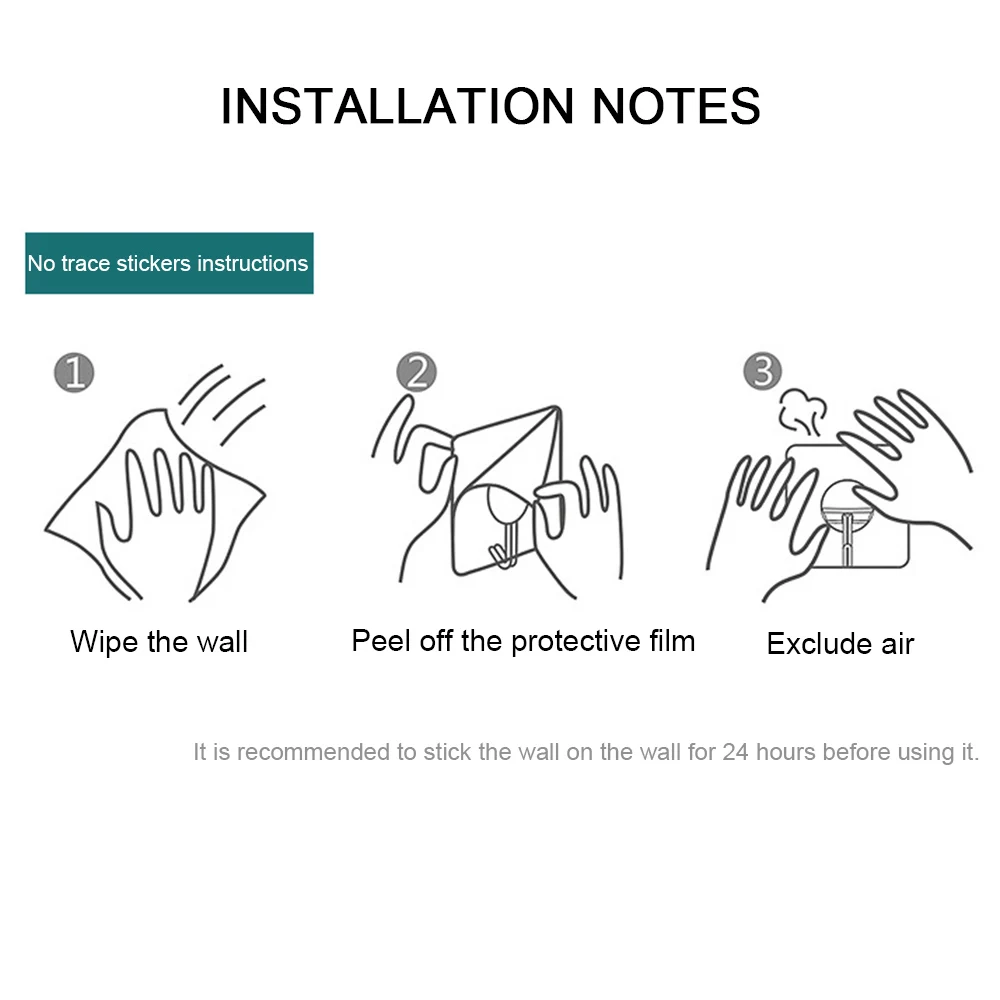 INSTALLATION NOTES

No trace stickers instructions

①

Wipe the wall

②

Peel off the protective film

③

Exclude air

It is recommended to stick the wall on the wall for 24 hours before using it.