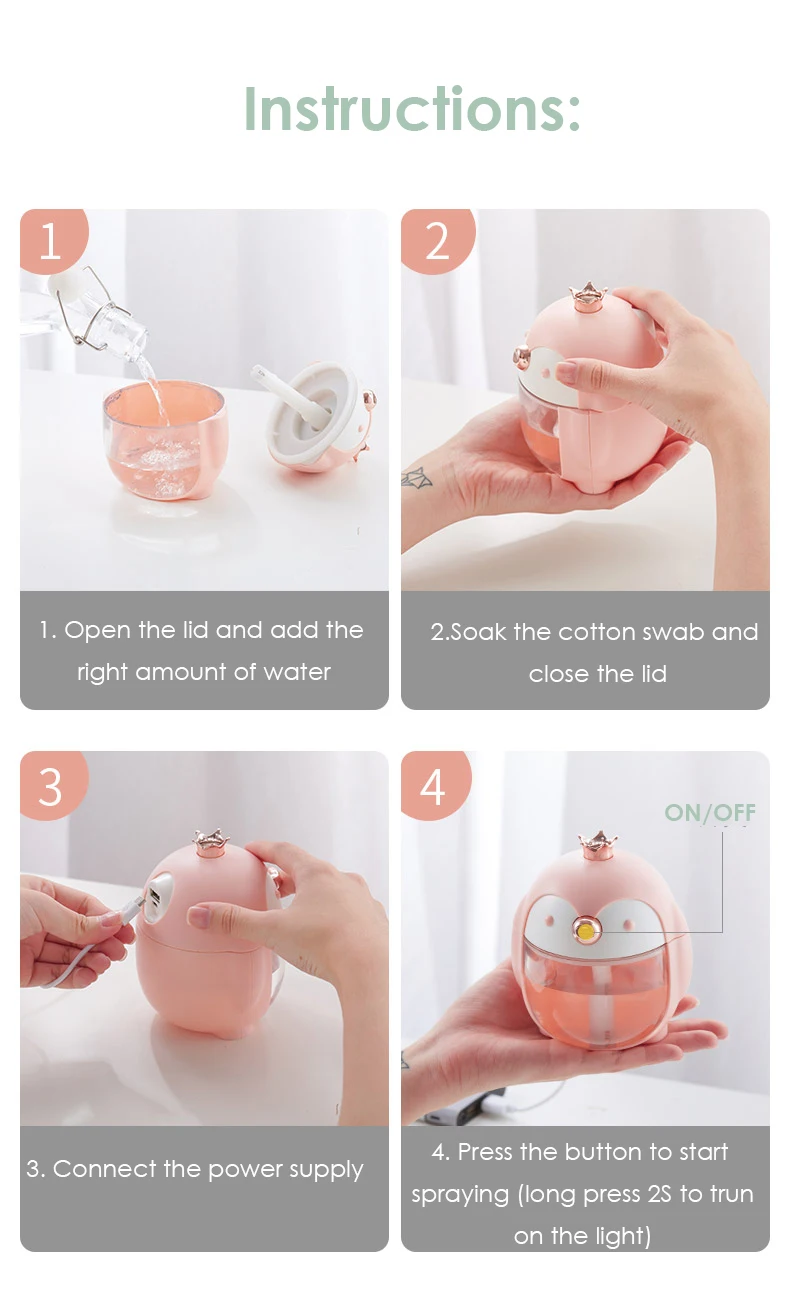 Instructions:

1

1. Open the lid and add the right amount of water

2

2.Soak the cotton swab and close the lid

3

3. Connect the power supply

4

ON/OFF

4. Press the button to start spraying (long press 2S to trun on the light)