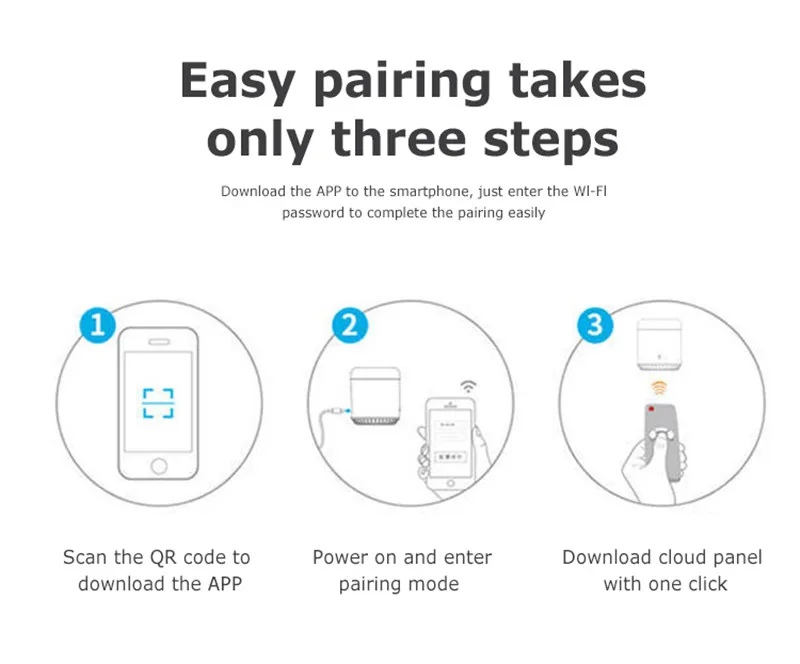 Easy pairing takes only three steps

Download the APP to the smartphone, just enter the WI-FI password to complete the pairing easily

1

Scan the QR code to download the APP

2

Power on and enter pairing mode

3

Download cloud panel with one click