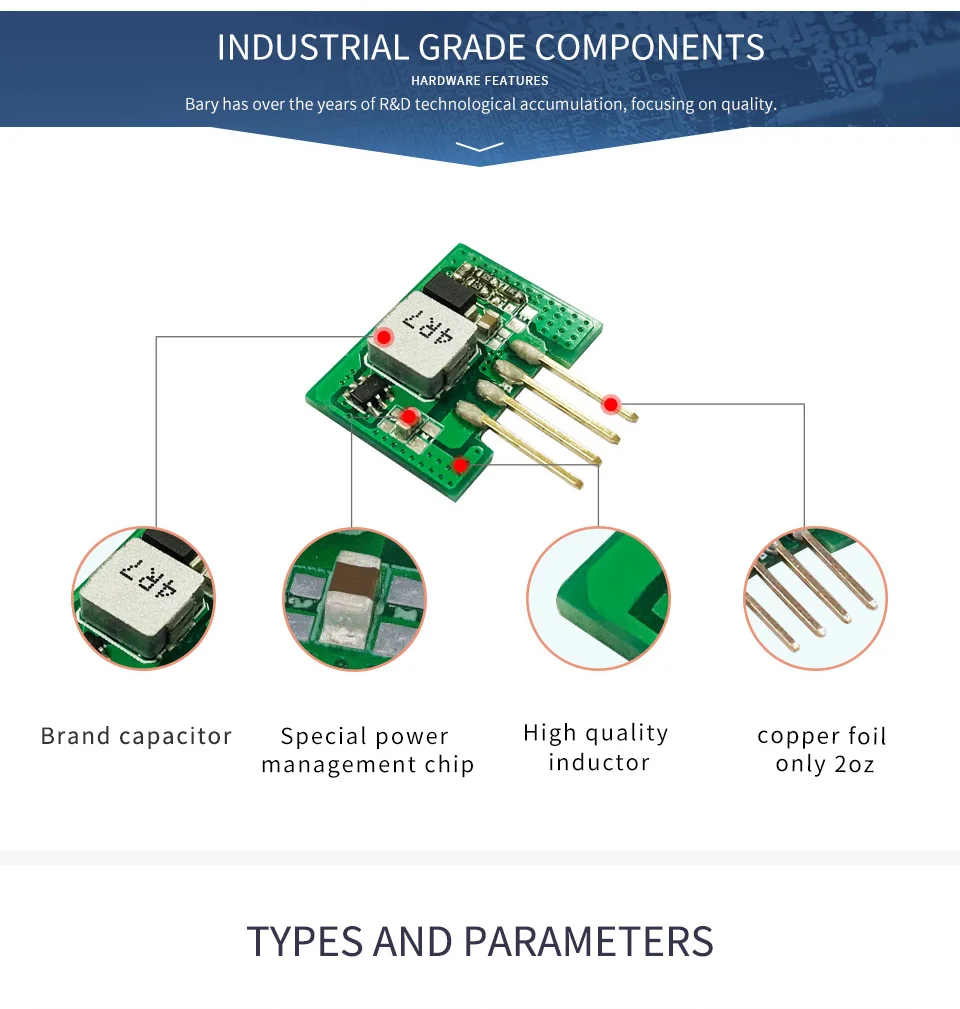 INDUSTRIAL GRADE COMPONENTS
HARDWARE FEATURES
Bary has over the years of R&D technological accumulation, focusing on quality.

4R7

4R7

Brand capacitor

Special power management chip

High quality inductor

copper foil only 2oz

TYPES AND PARAMETERS