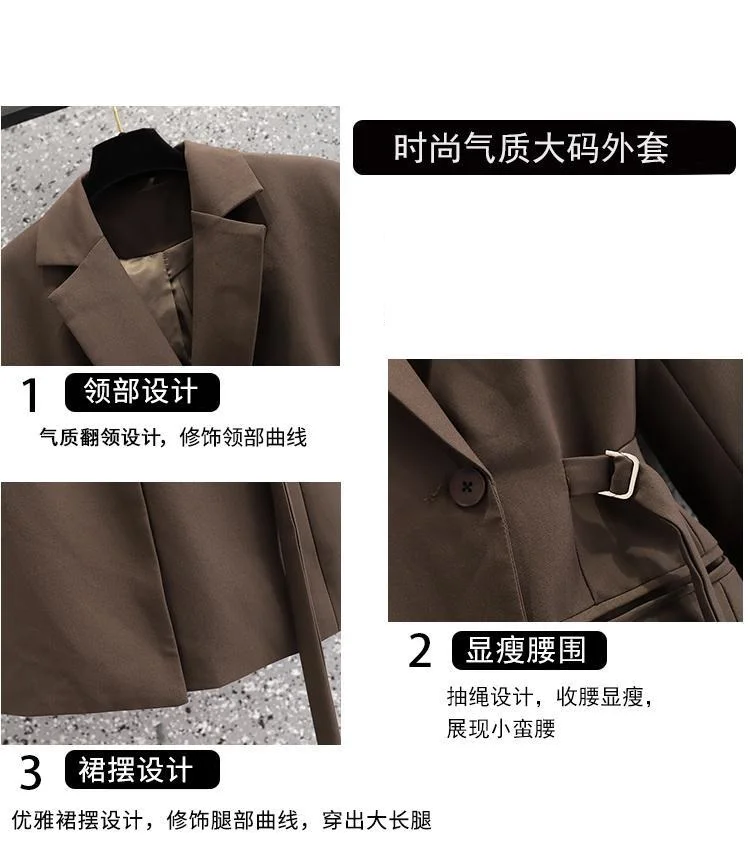 时尚气质大码外套

1 领部设计

气质翻领设计，修饰领部曲线

2 显瘦腰围

抽绳设计，收腰显瘦，展现小蛮腰

3 裙摆设计

优雅裙摆设计，修饰腿部曲线，穿出大长腿