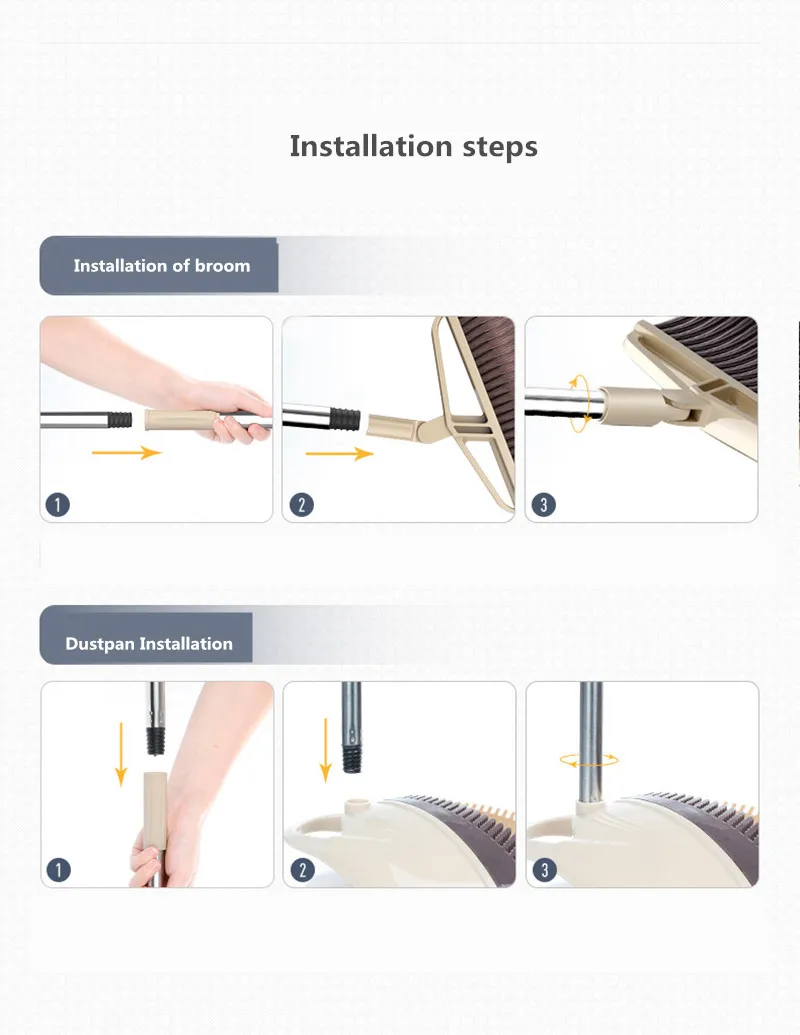 Installation steps

Installation of broom

1

2

3

Dustpan Installation

1

2

3