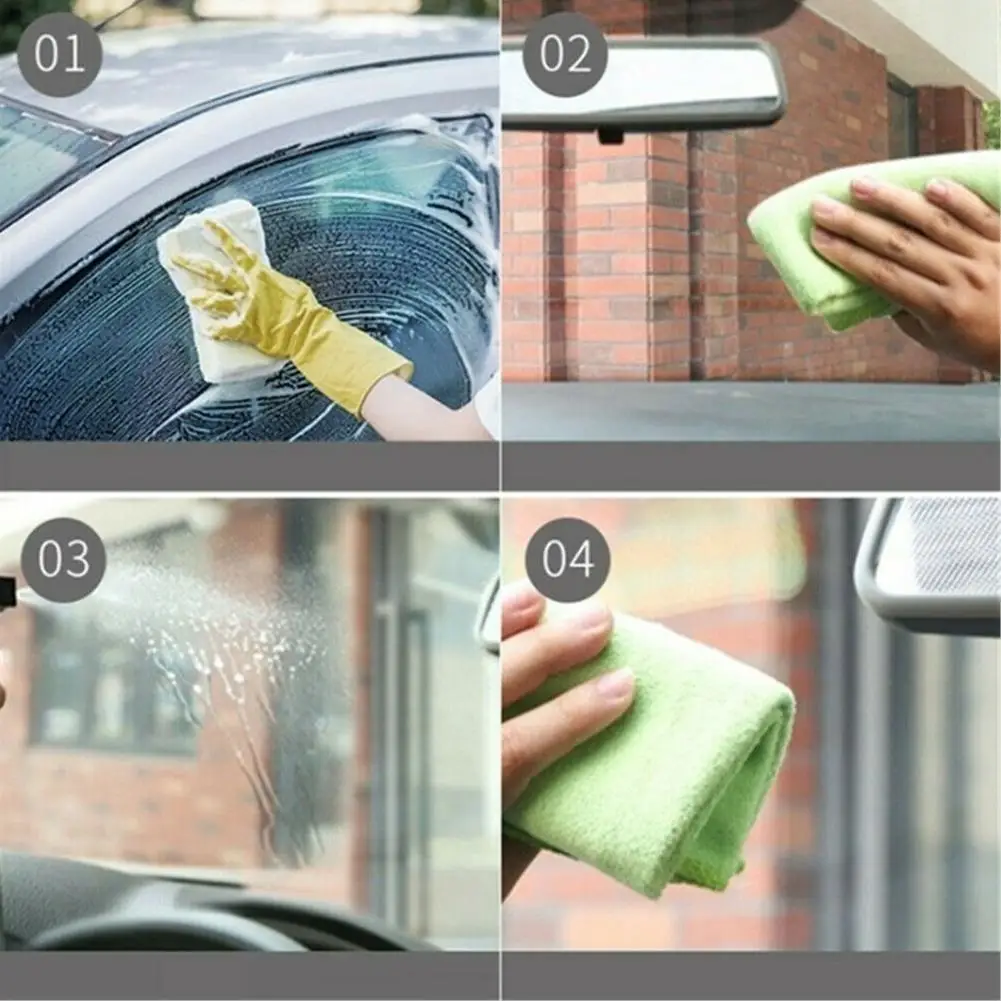 01

02

03

04