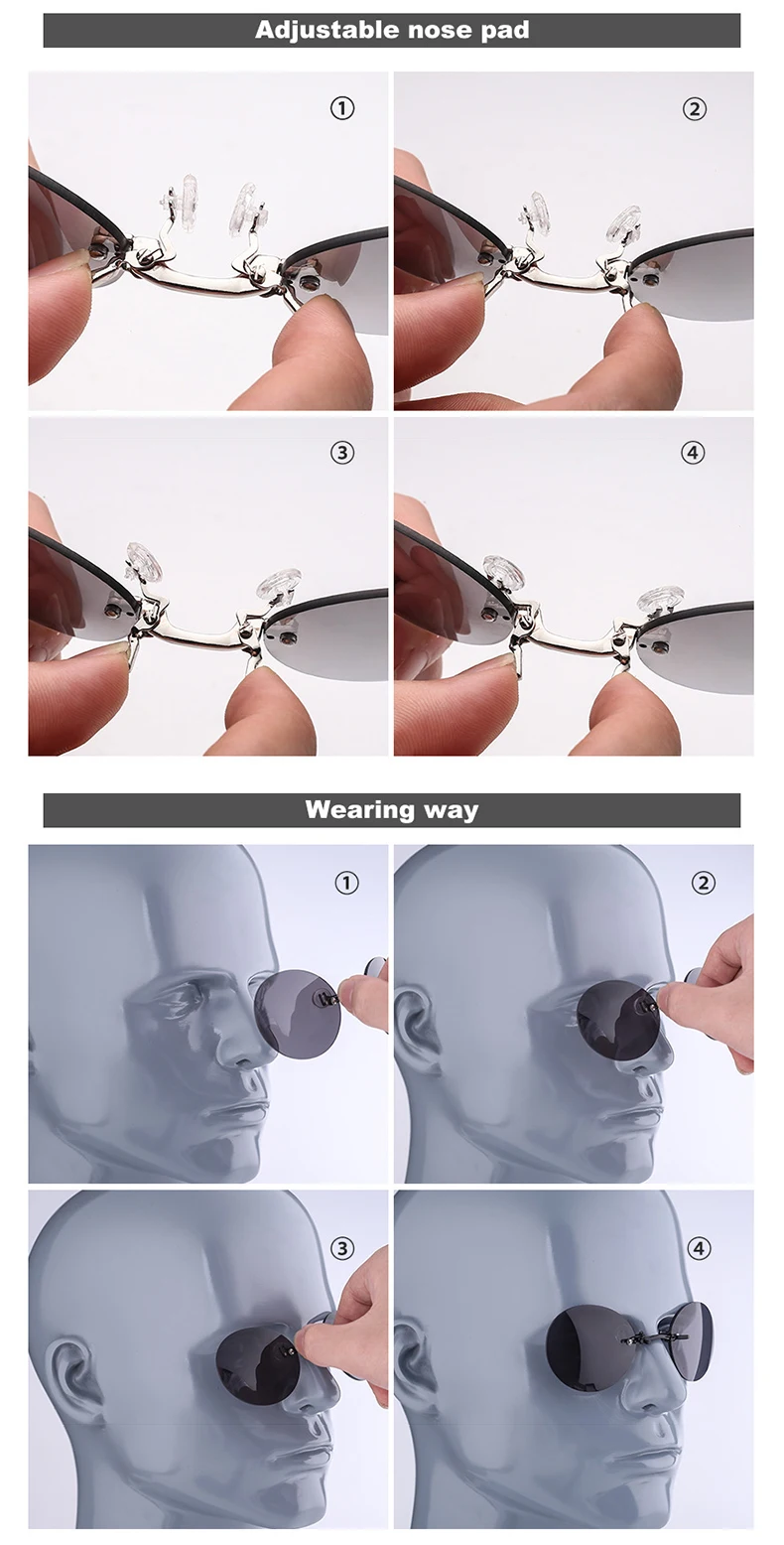 Adjustable nose pad

①

②

③

④

Wearing way

①

②

③

④