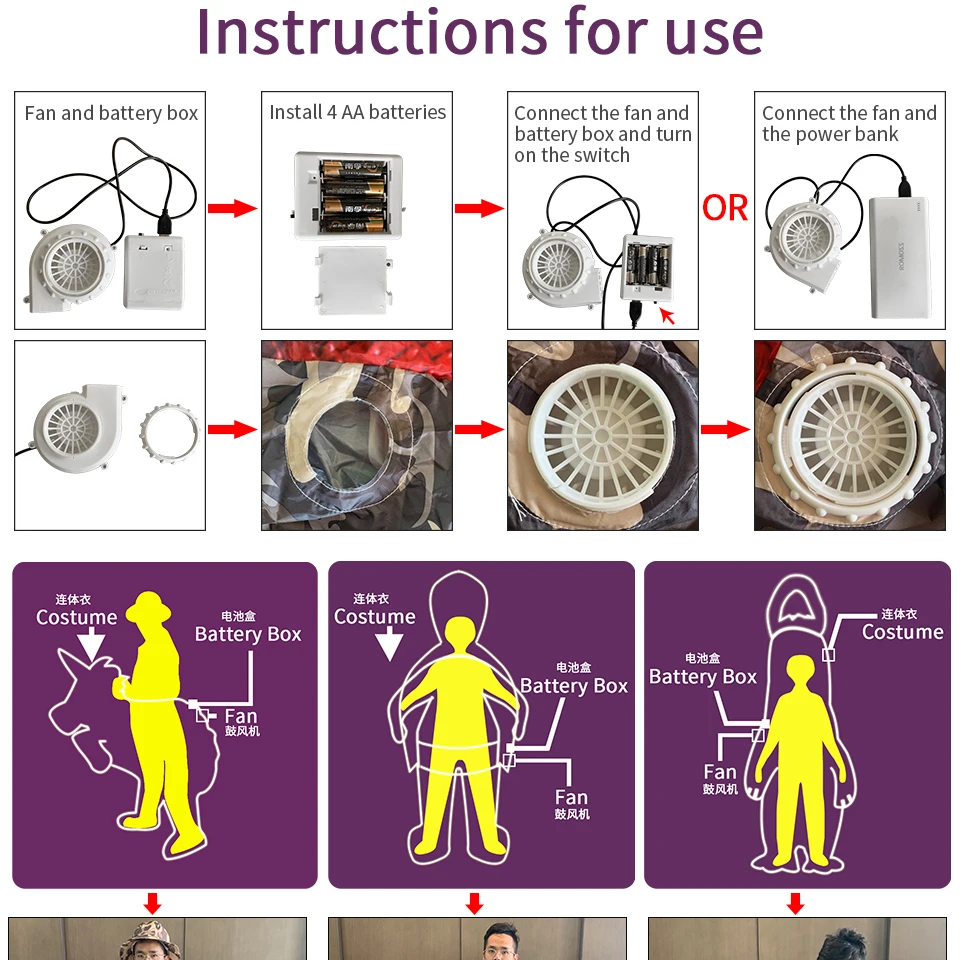 Instructions for use

Fan and battery box

Install 4 AA batteries

Connect the fan and battery box and turn on the switch

OR

Connect the fan and the power bank

ROMOSS

连体衣
Costume

电池盒
Battery Box

Fan
鼓风机

连体衣
Costume

电池盒
Battery Box

Fan
鼓风机

连体衣
Costume

电池盒
Battery Box

Fan
鼓风机